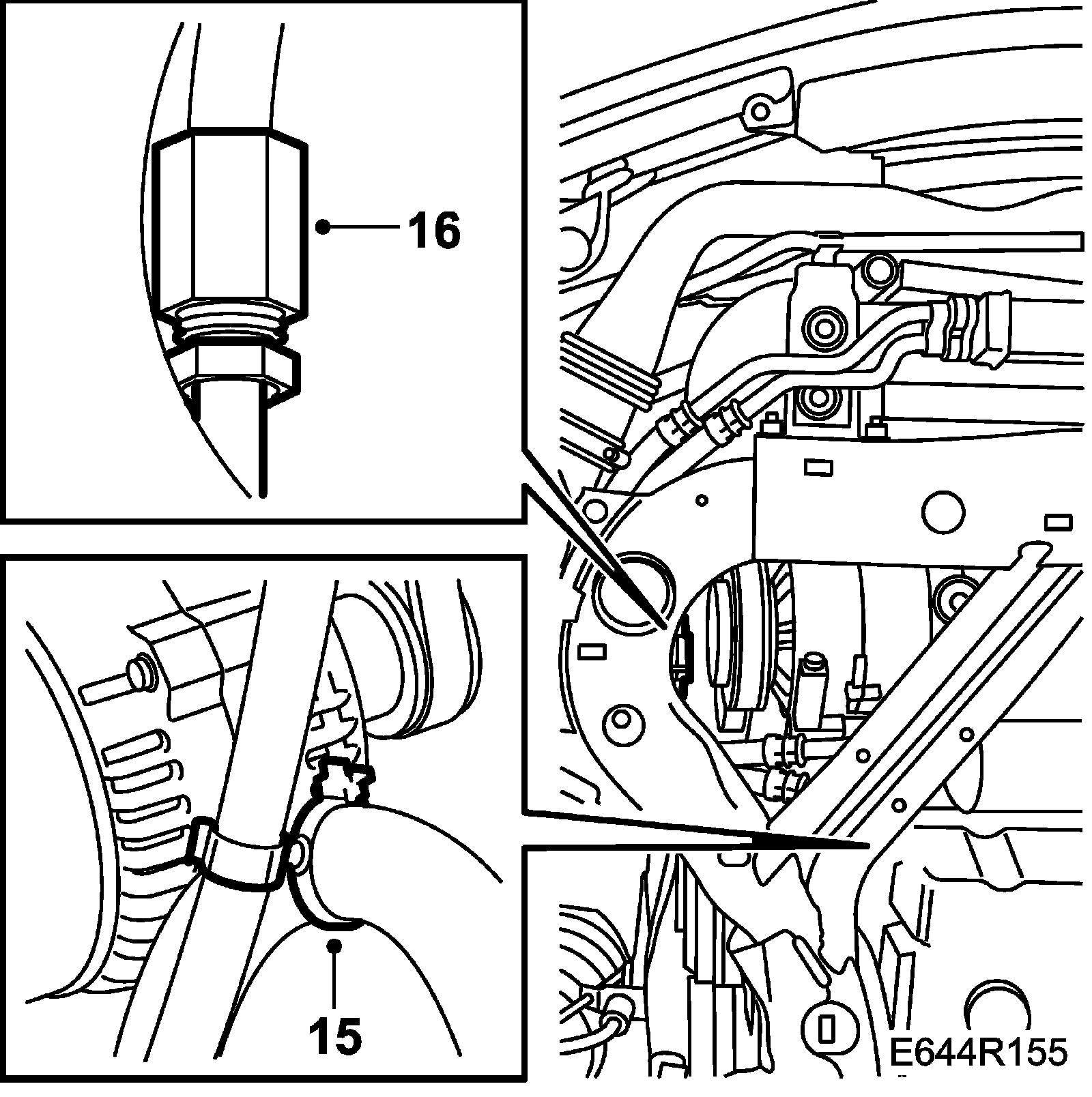 16

15

E644R155