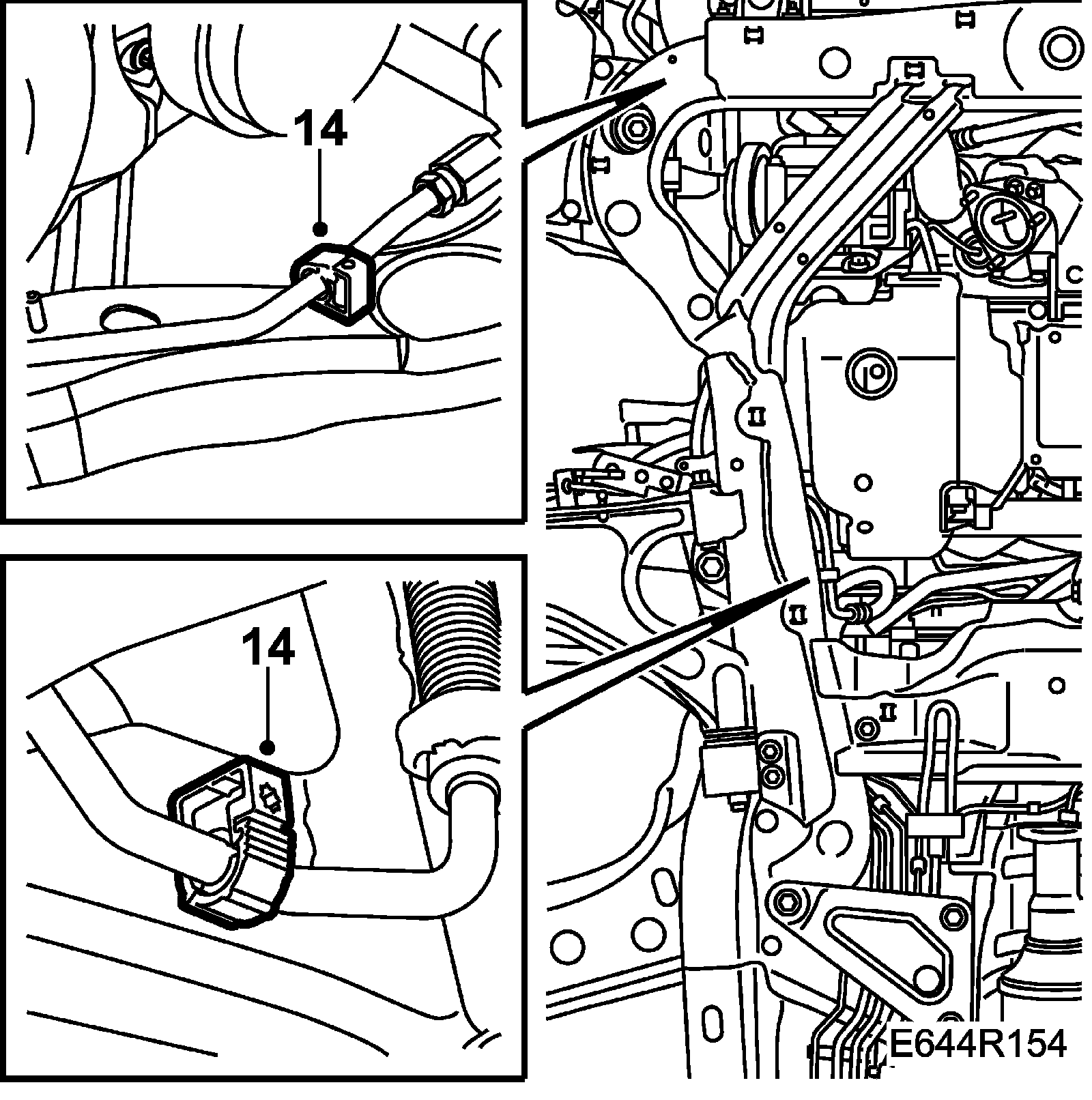 14

14

E644R154