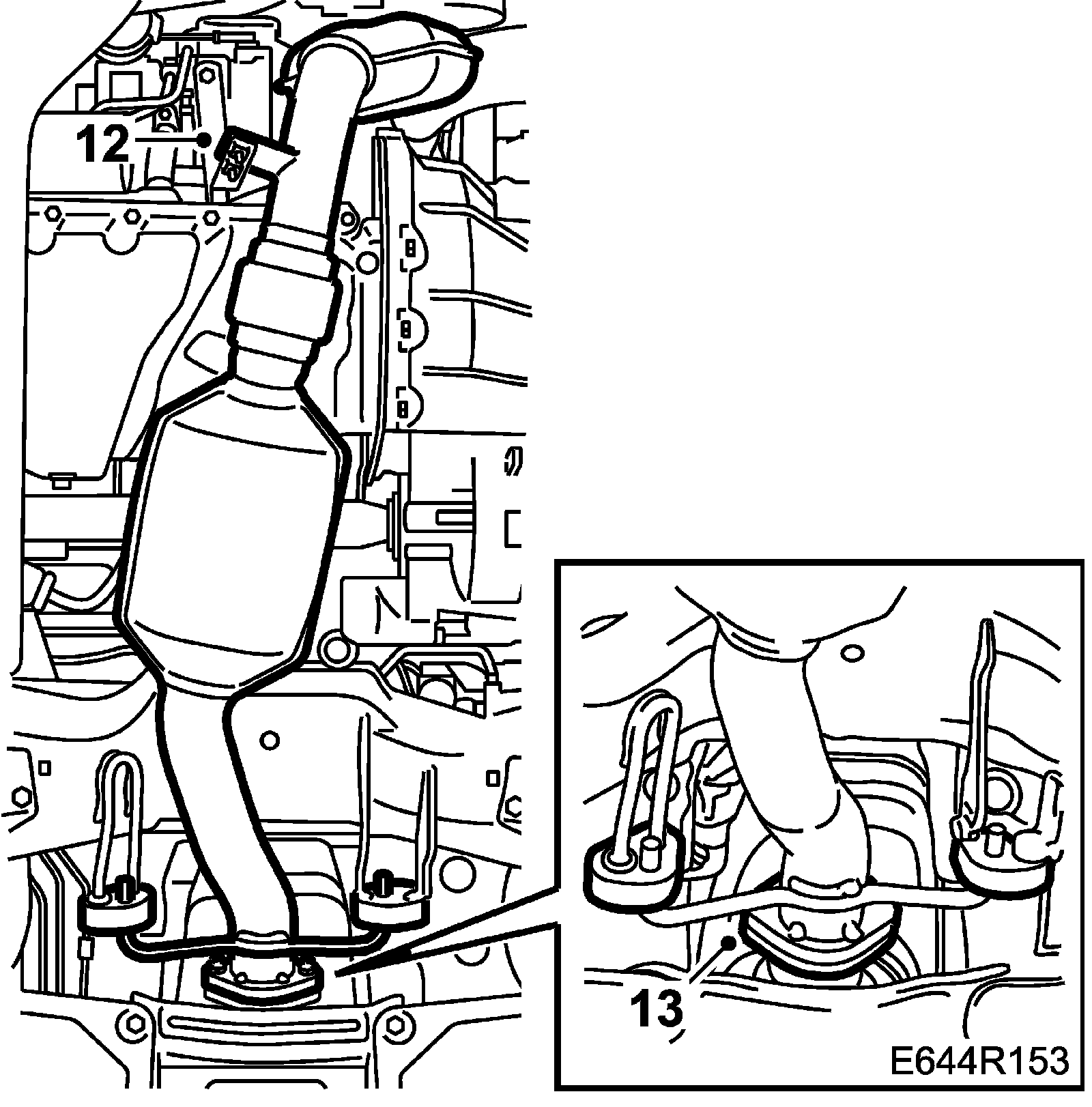 12

13

E644R153