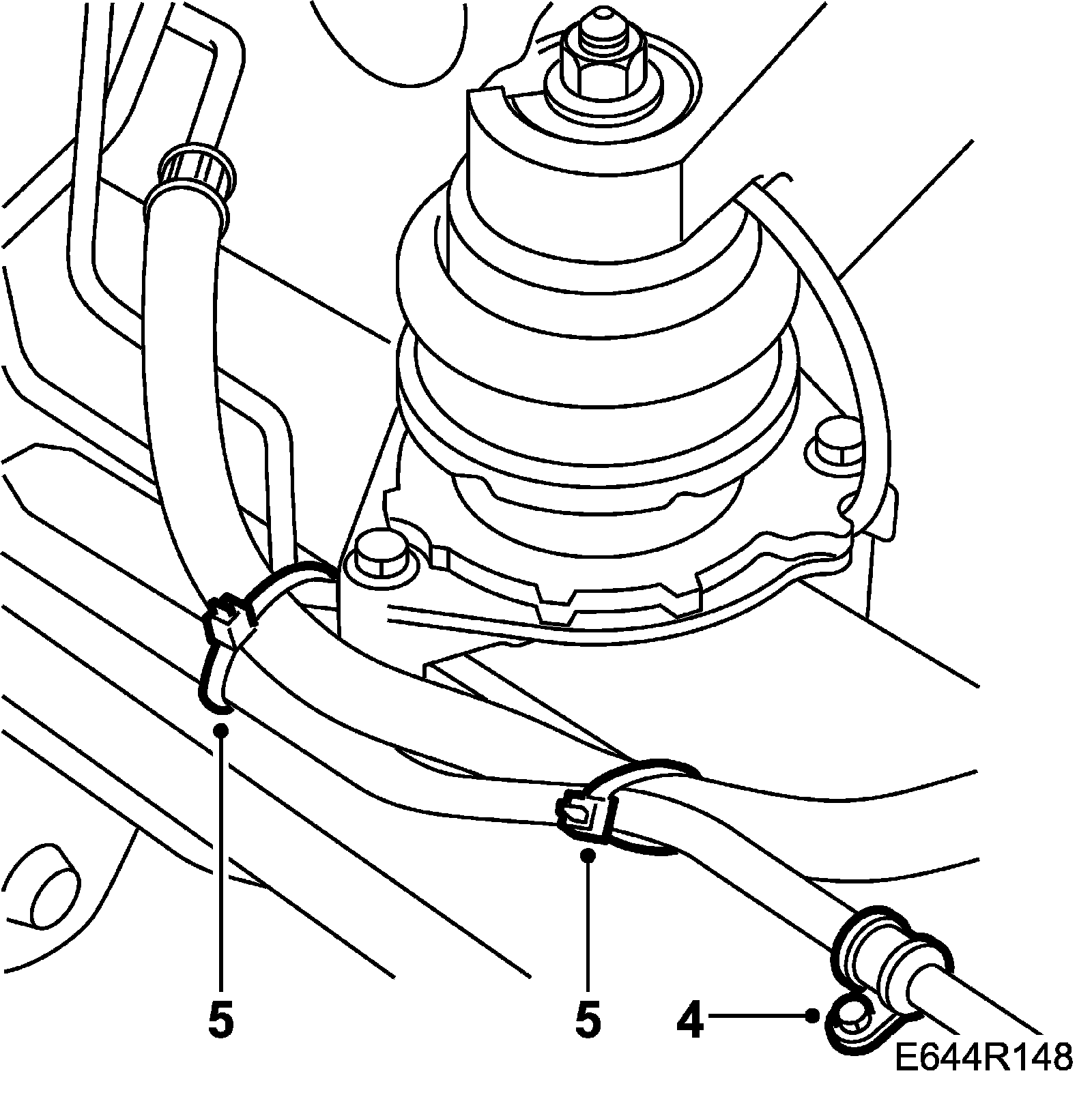 5
5
4
E644R148