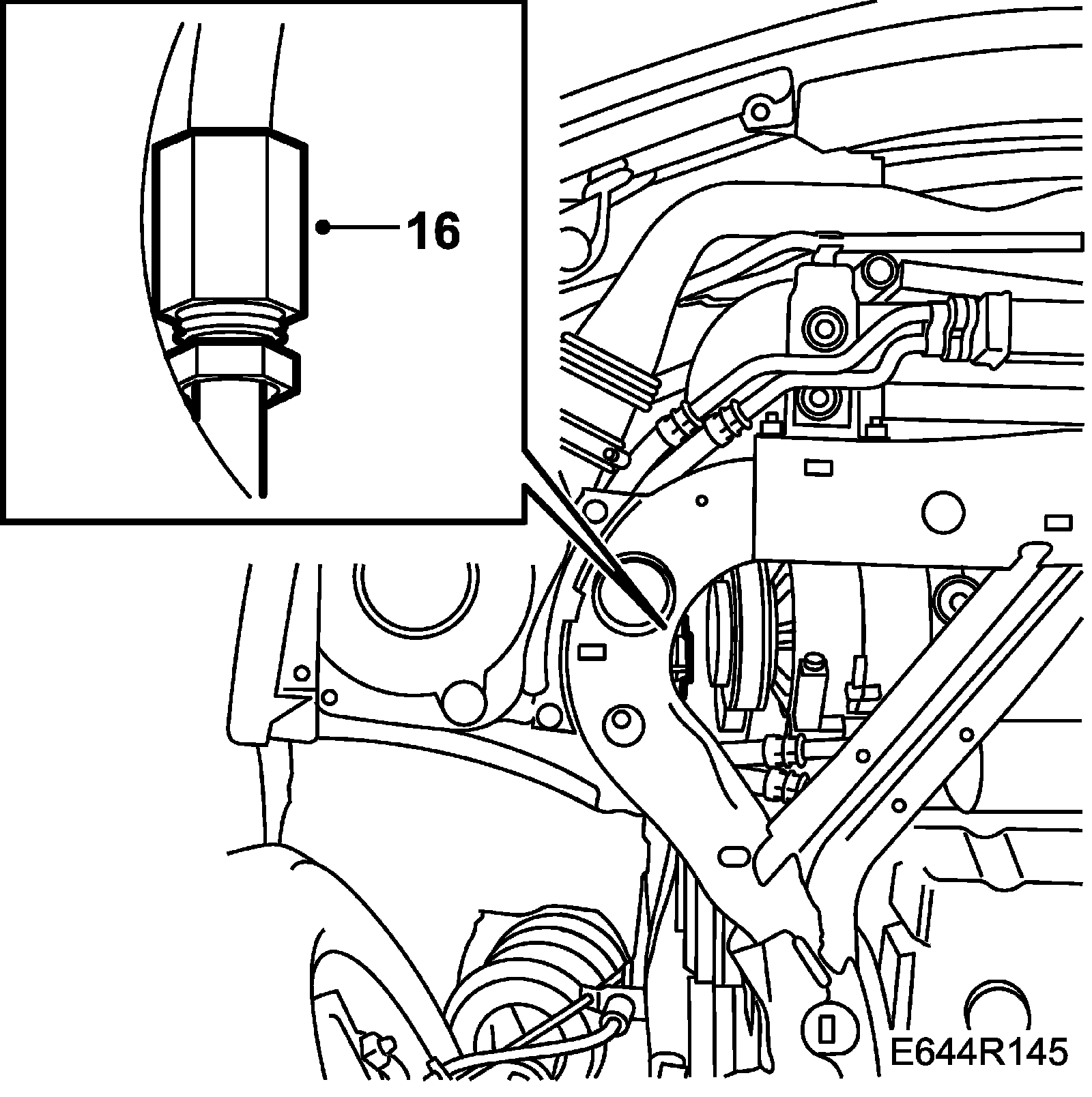 16

E644R145