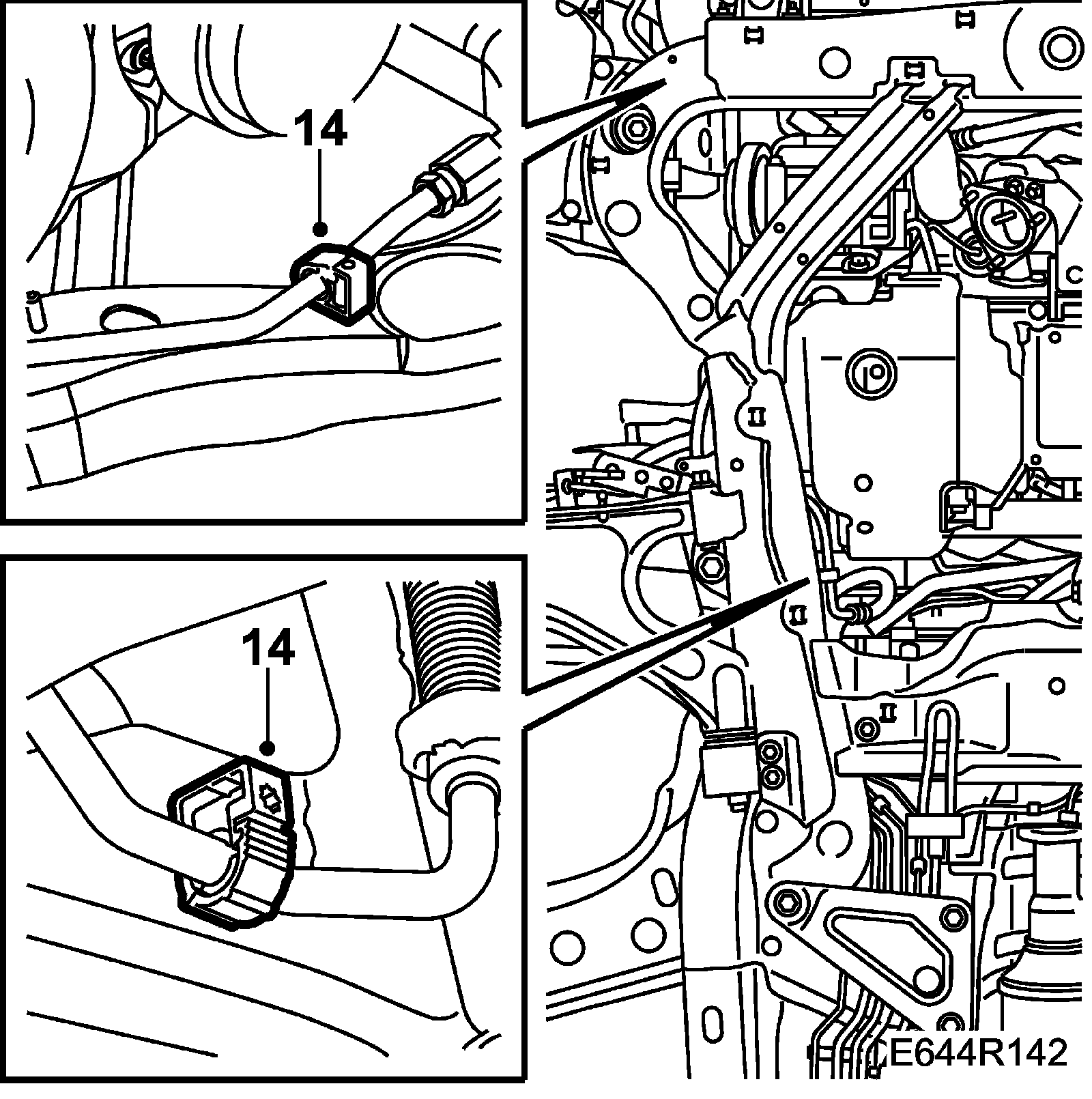 14

14

E644R142