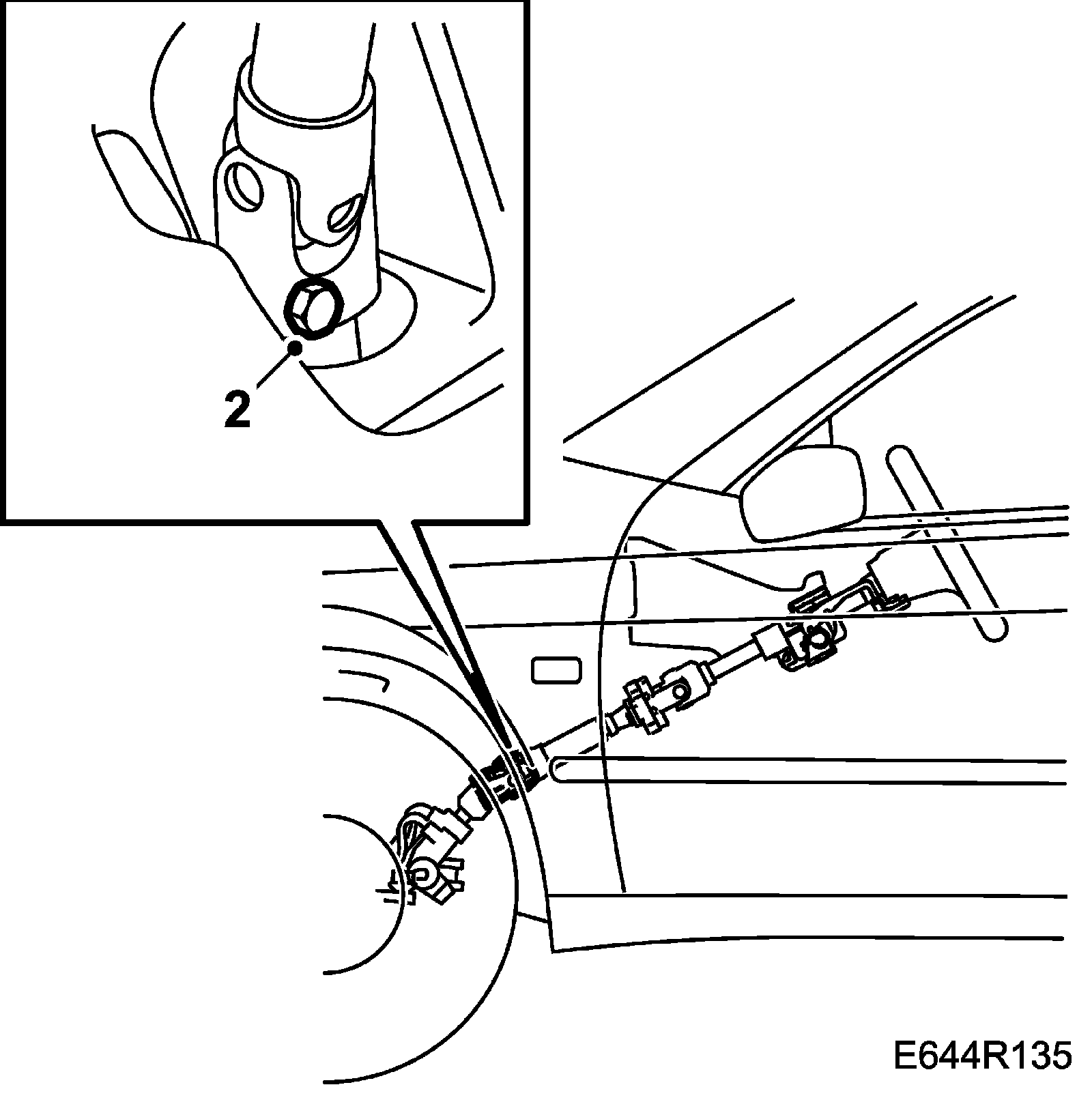 2

E644R135