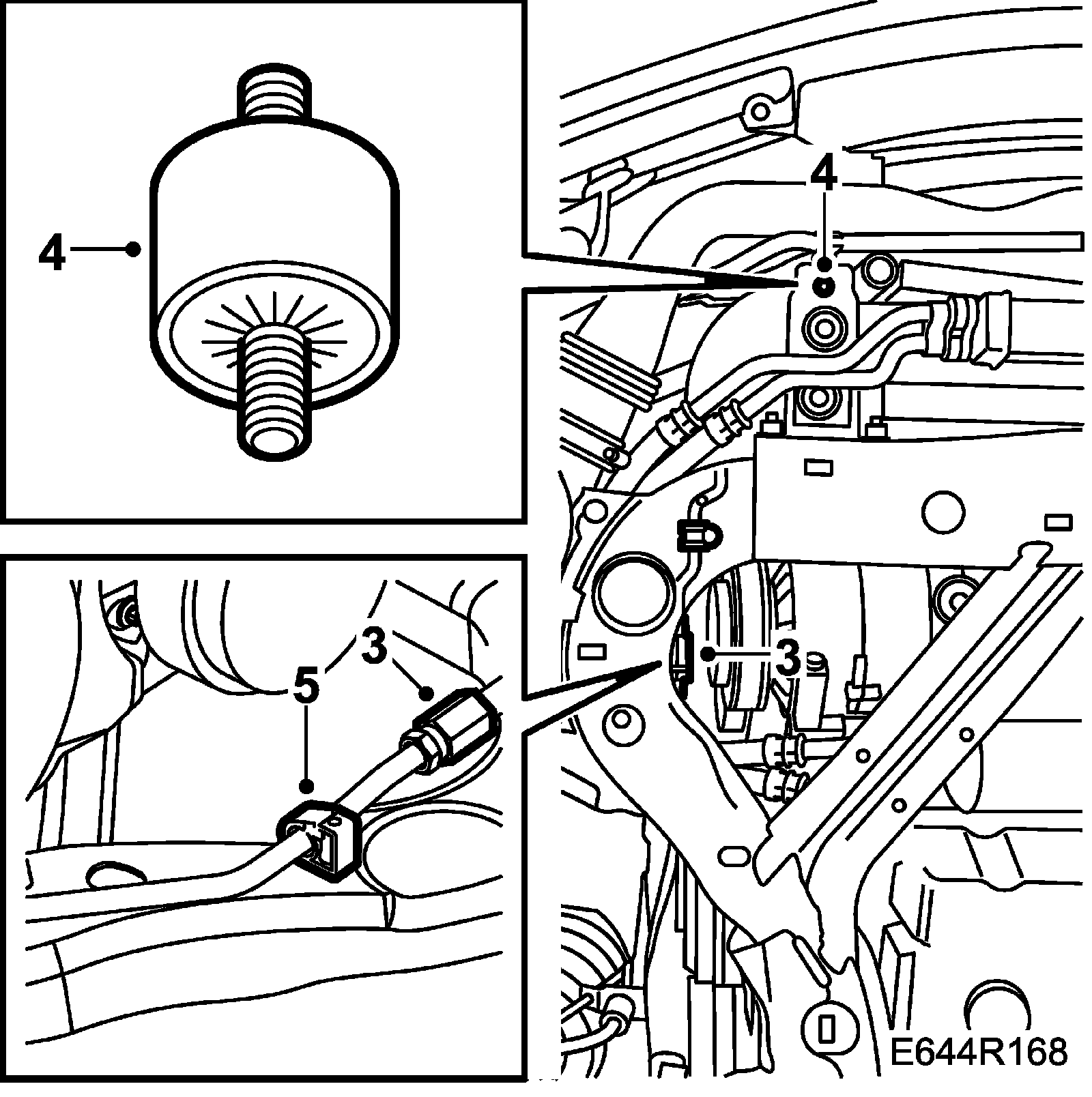 4
4
3
5
3
E644R168