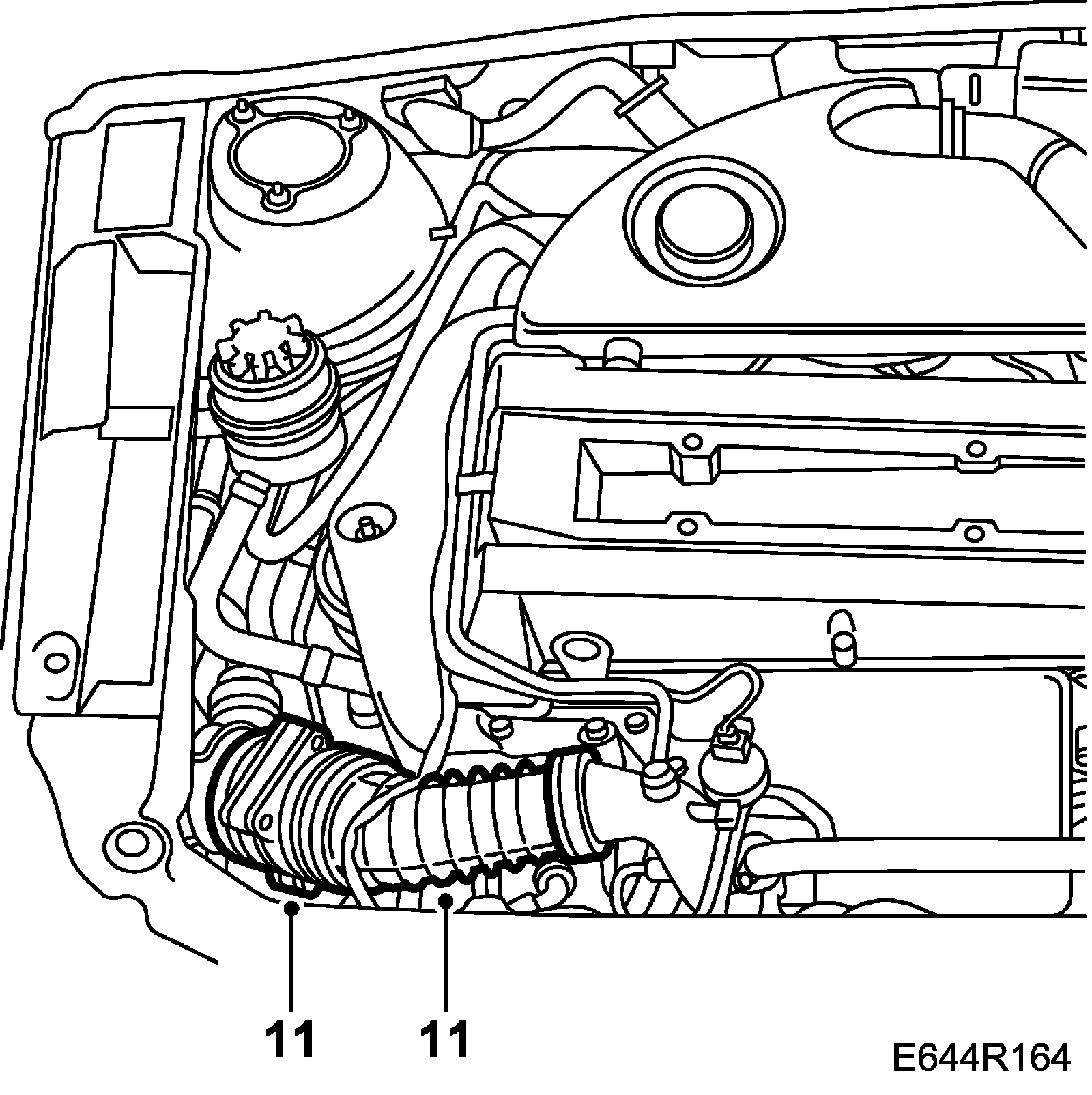 11
11
E644R164