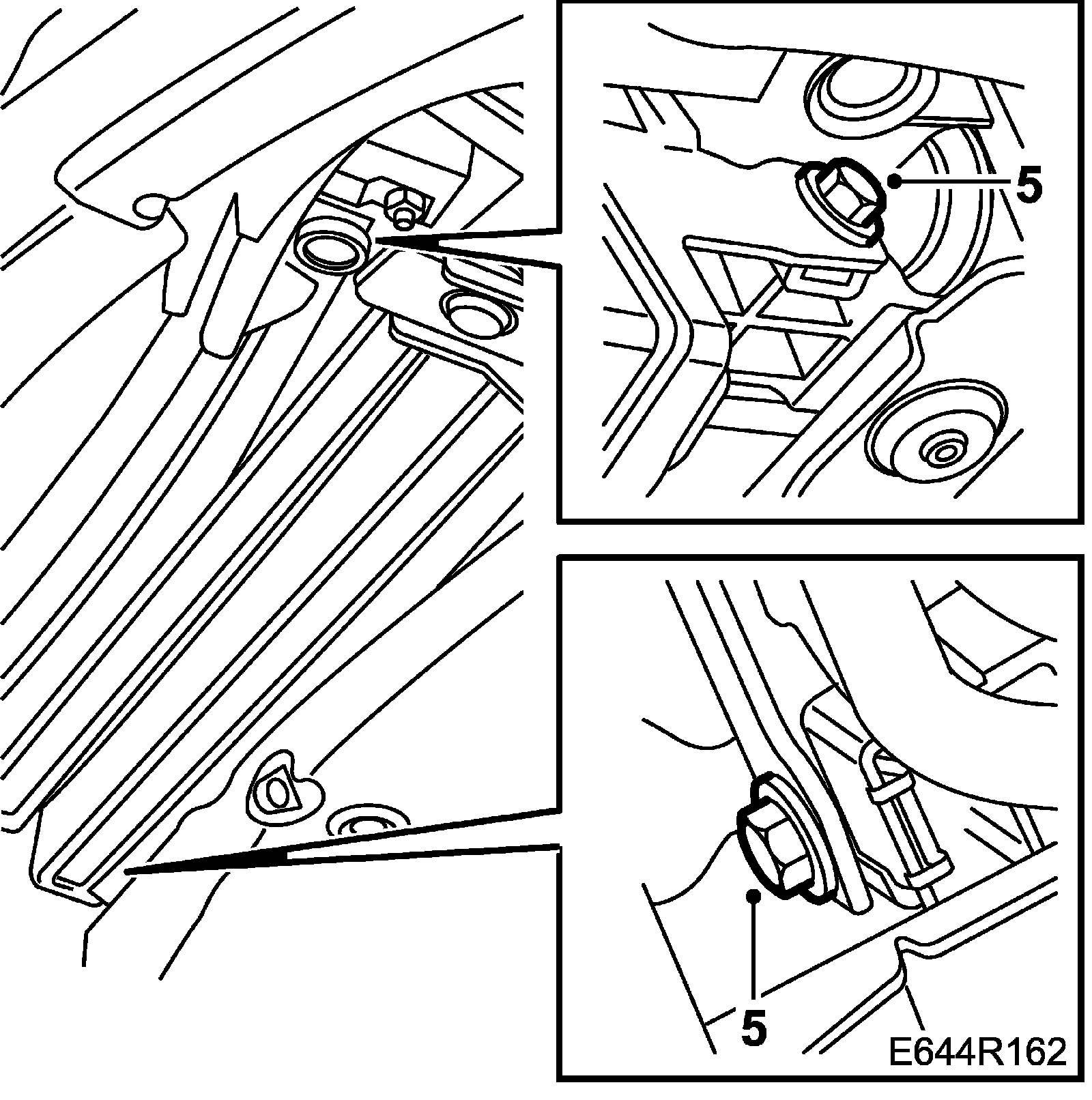 5

5

E644R162