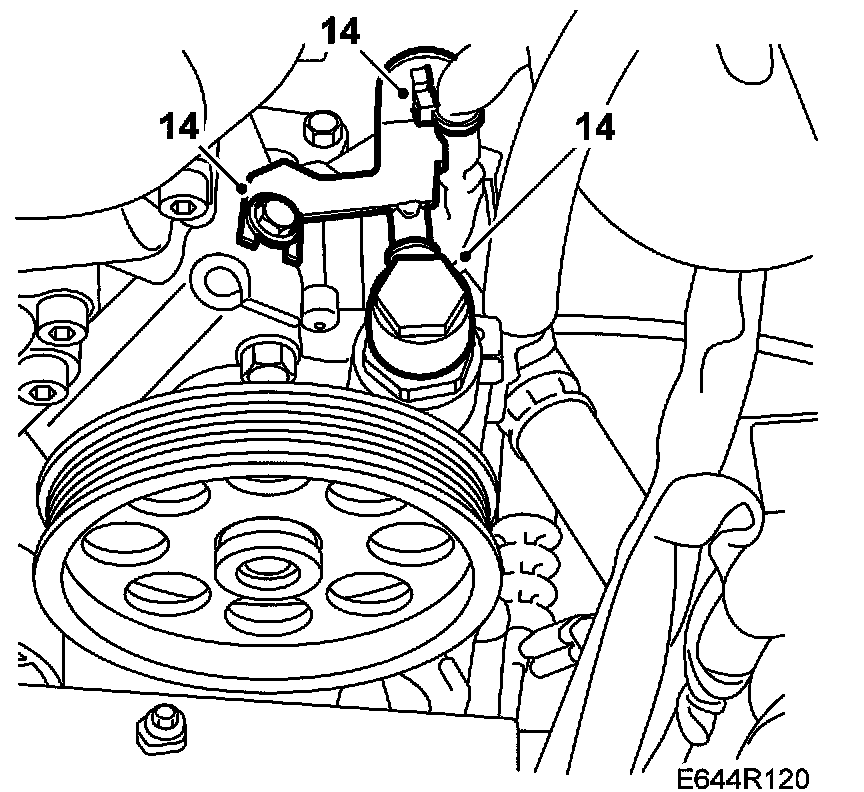 14
14
14
E644R120