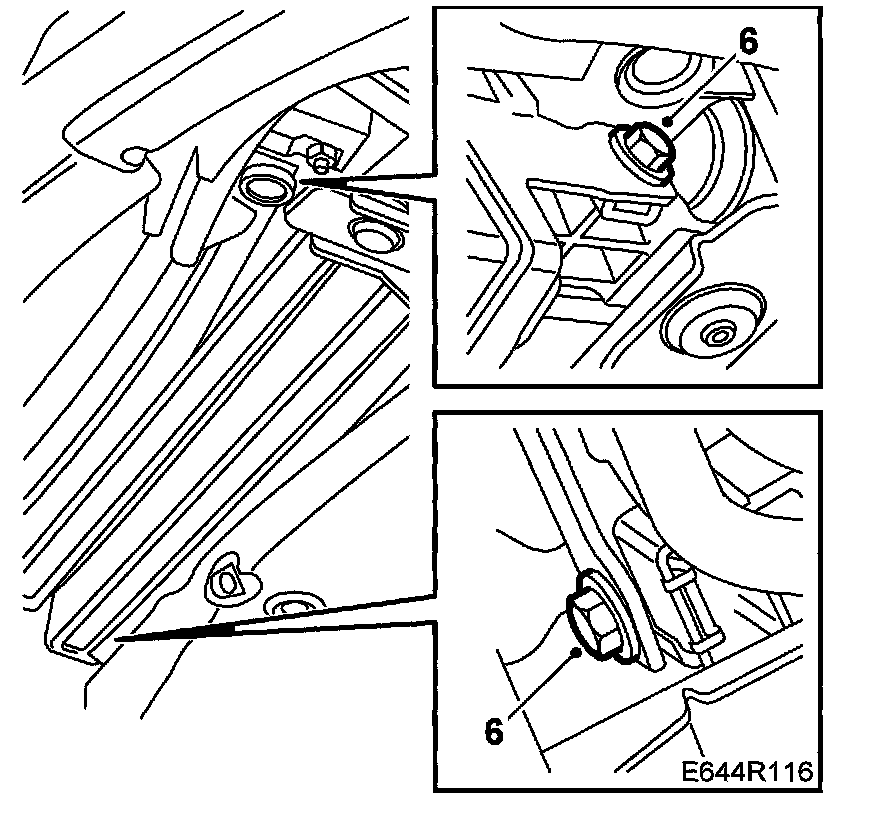 6

6

E644R116