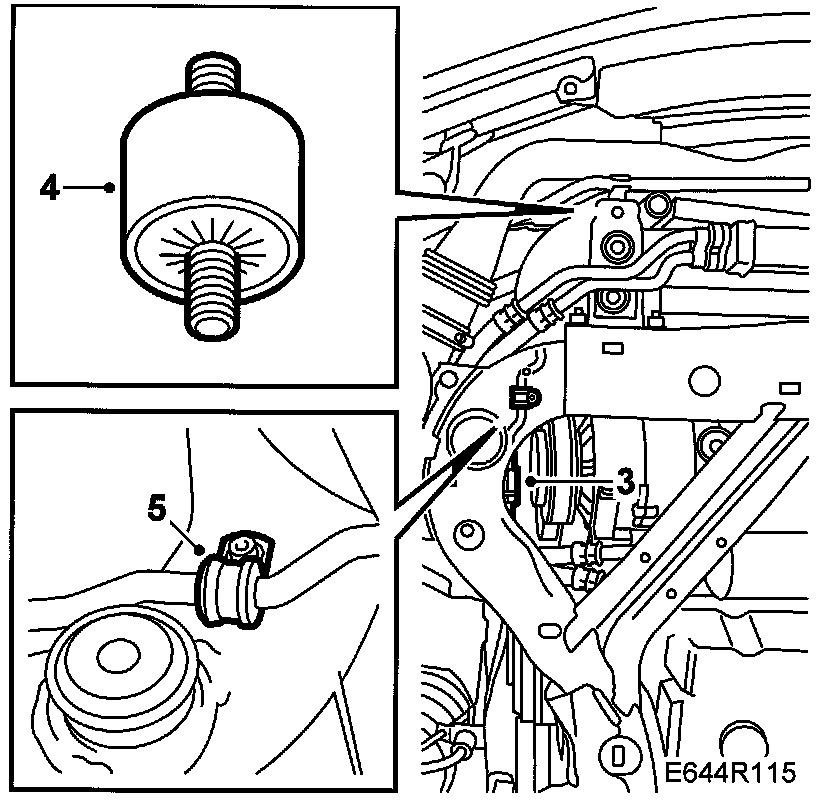 4
5
3
E644R115