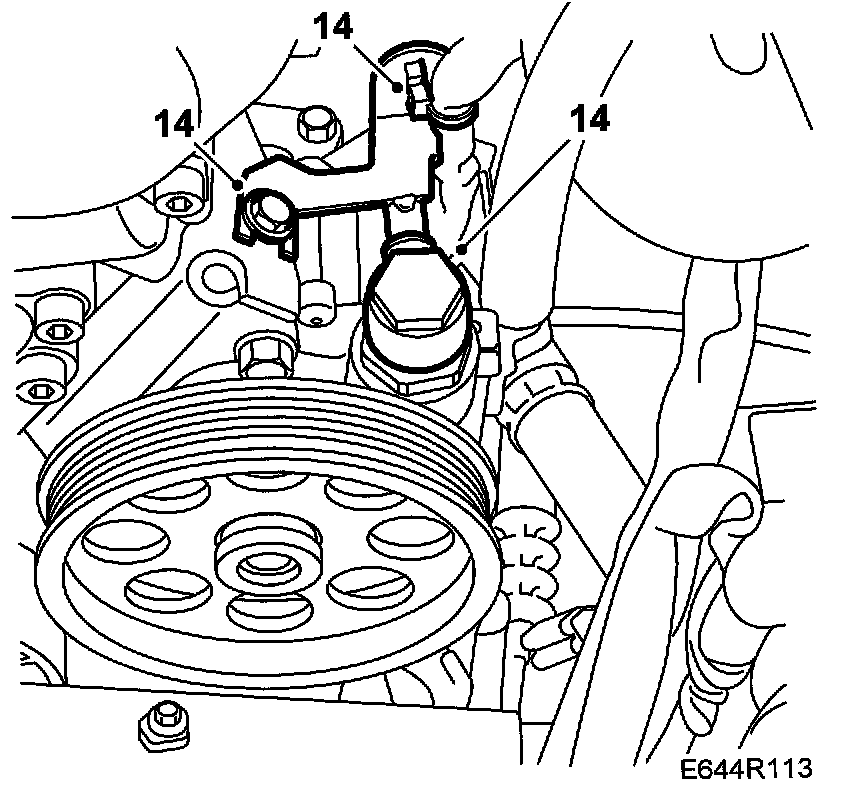 14
14
14
E644R113