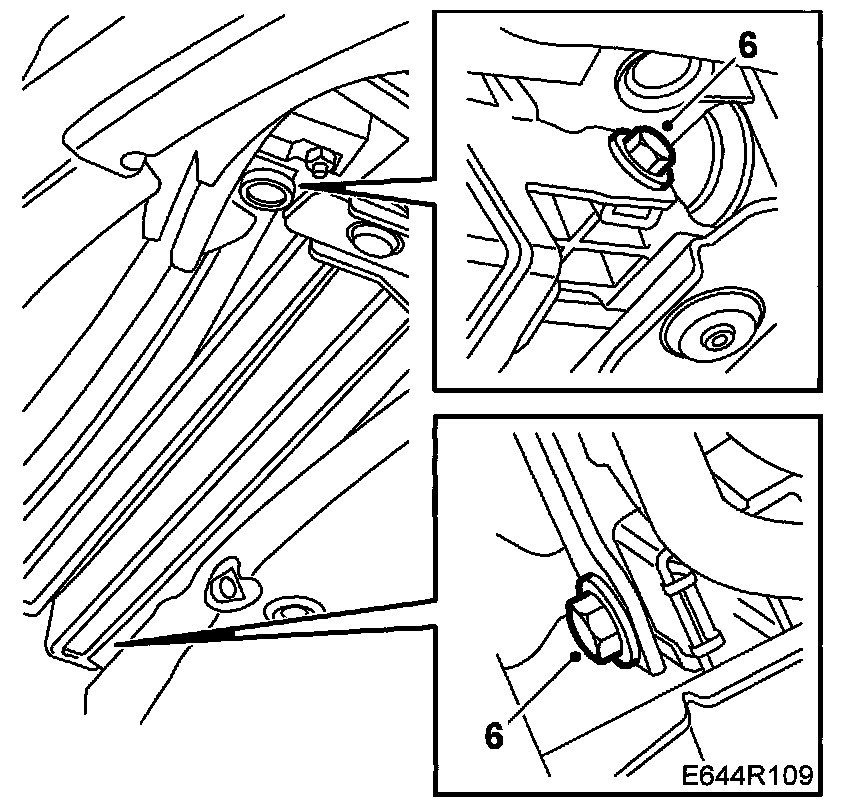 6

6

E644R109