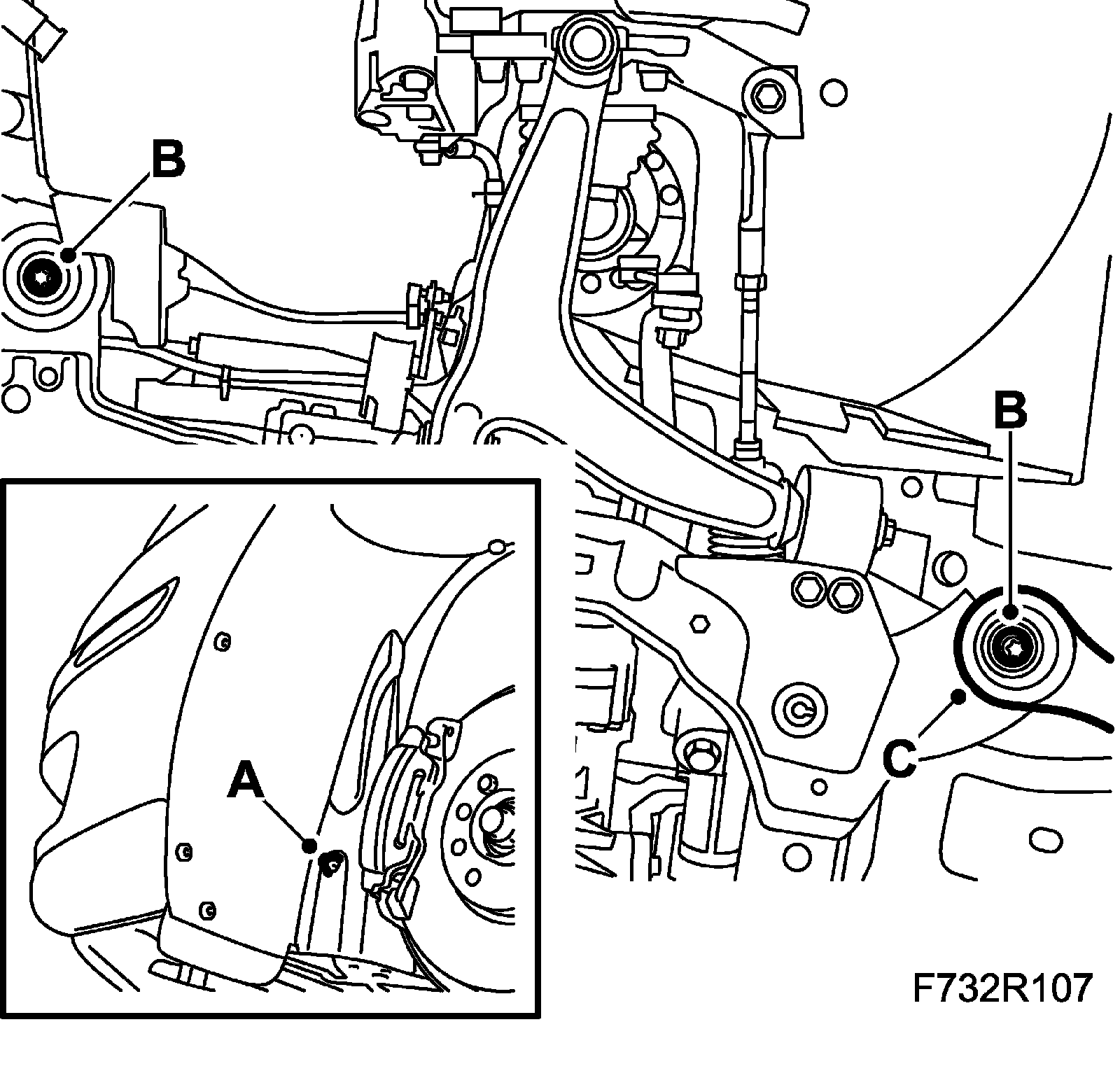 B
B
A
C
F732R107