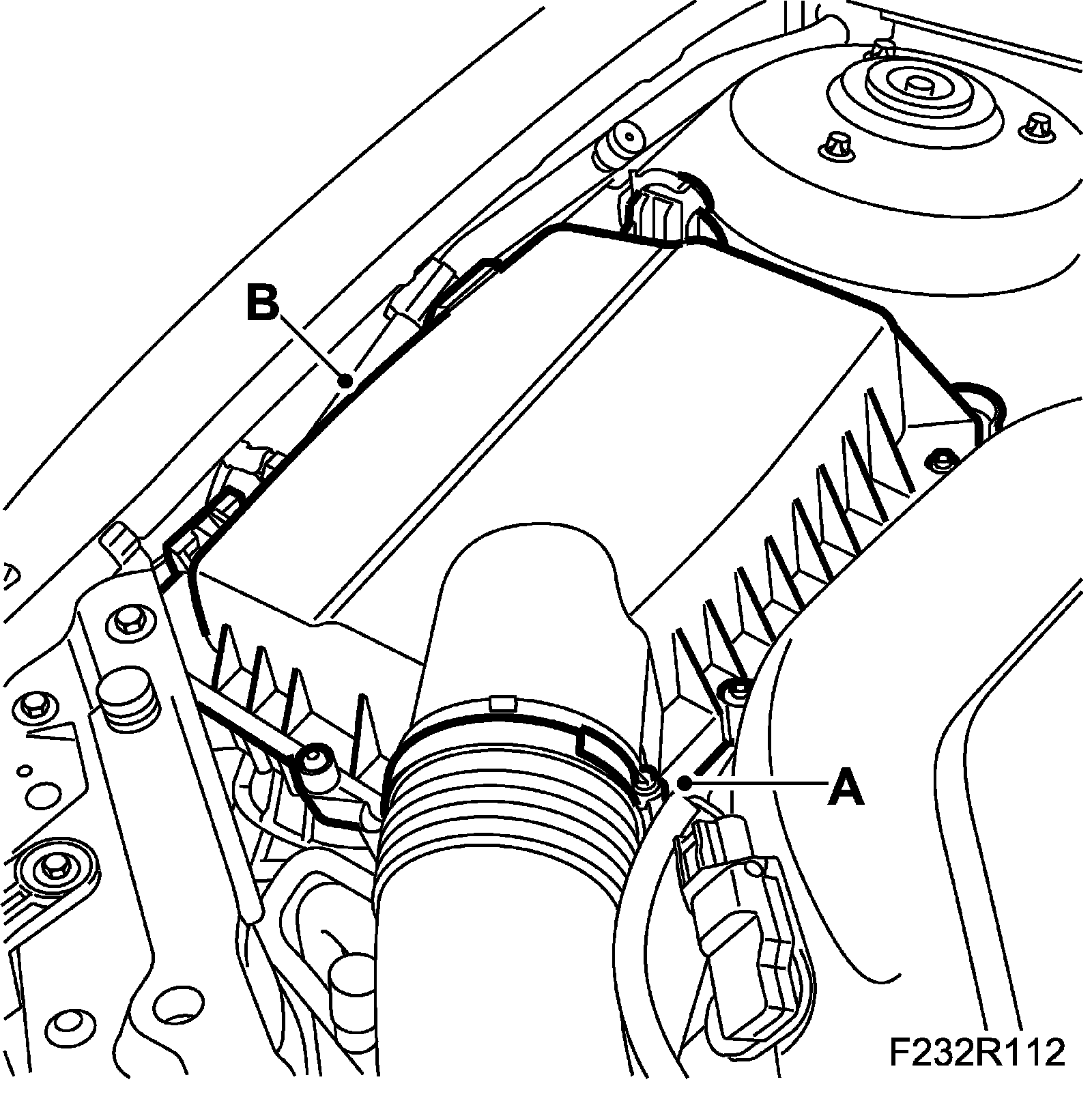 B
A
F232R112