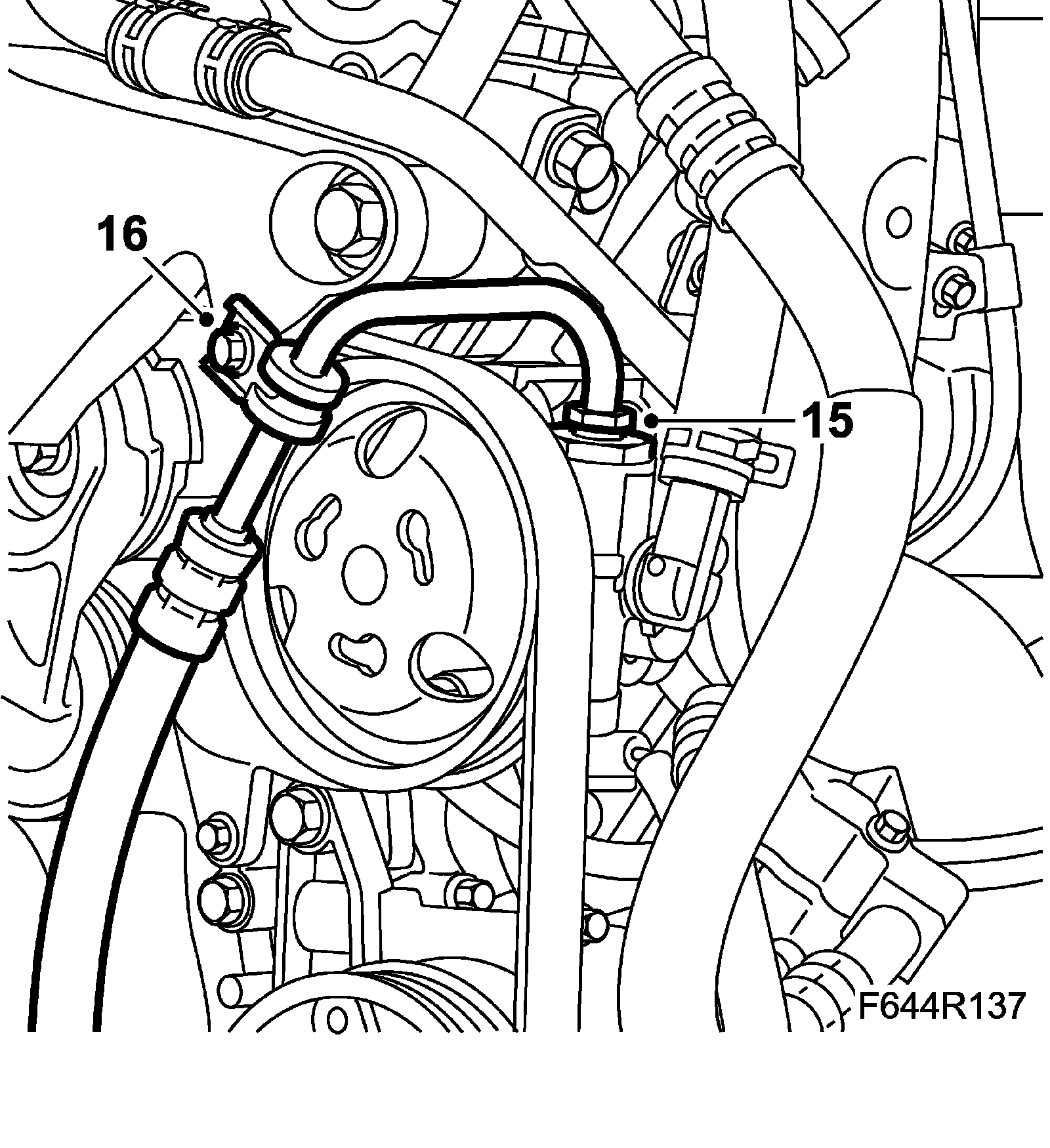 16
15
F644R137