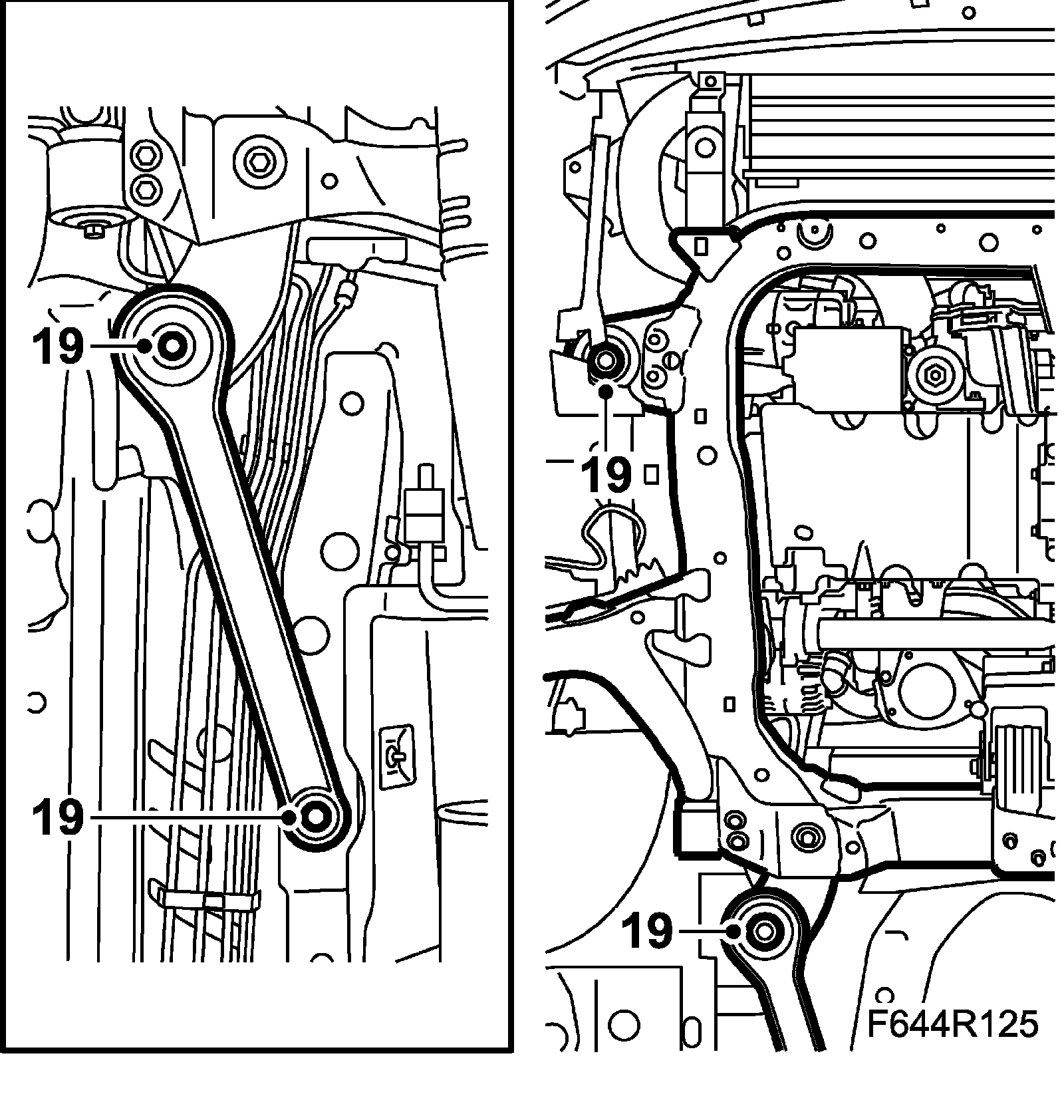 19
19
19
19
F644R125