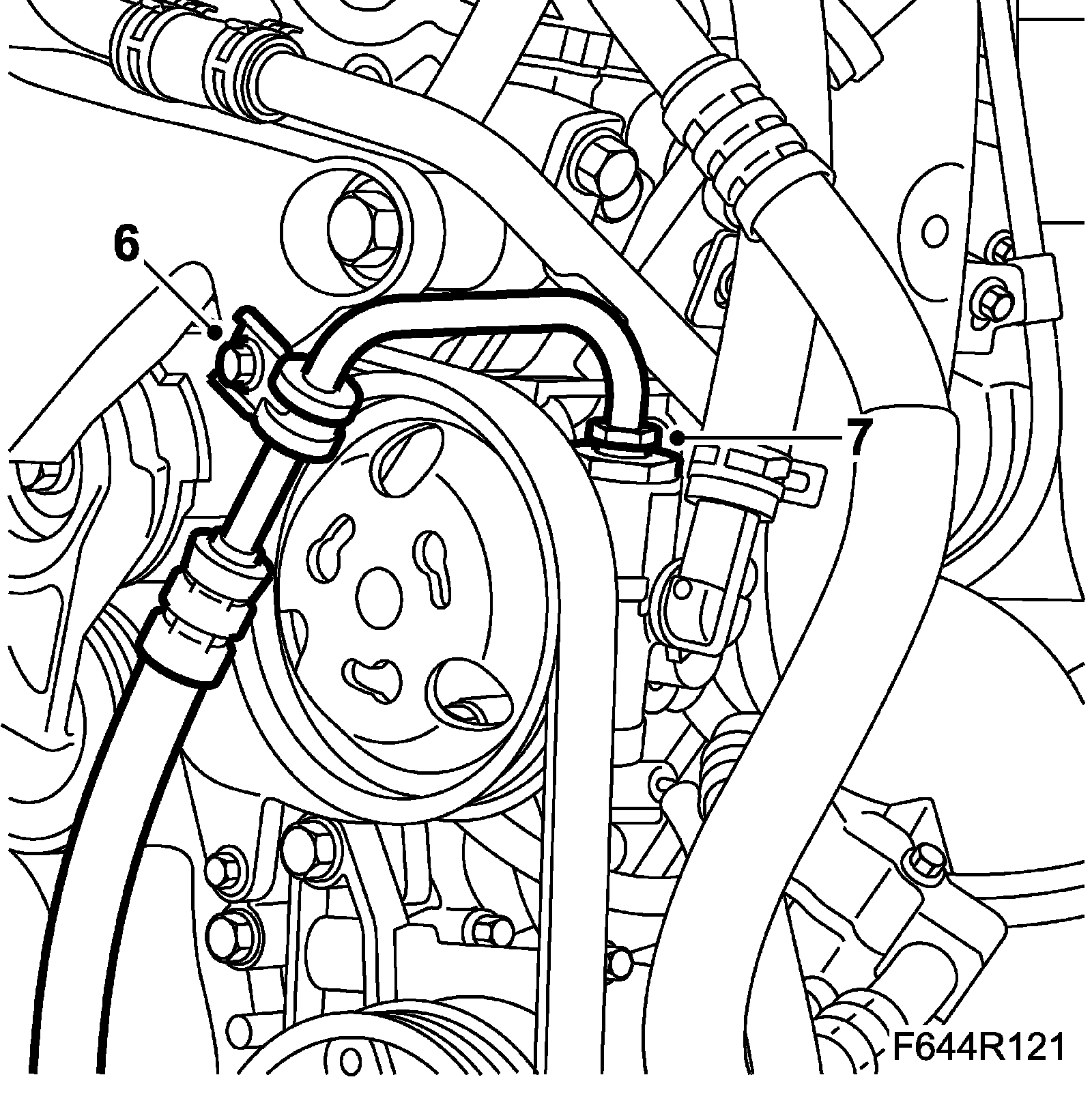 6

7

F644R121