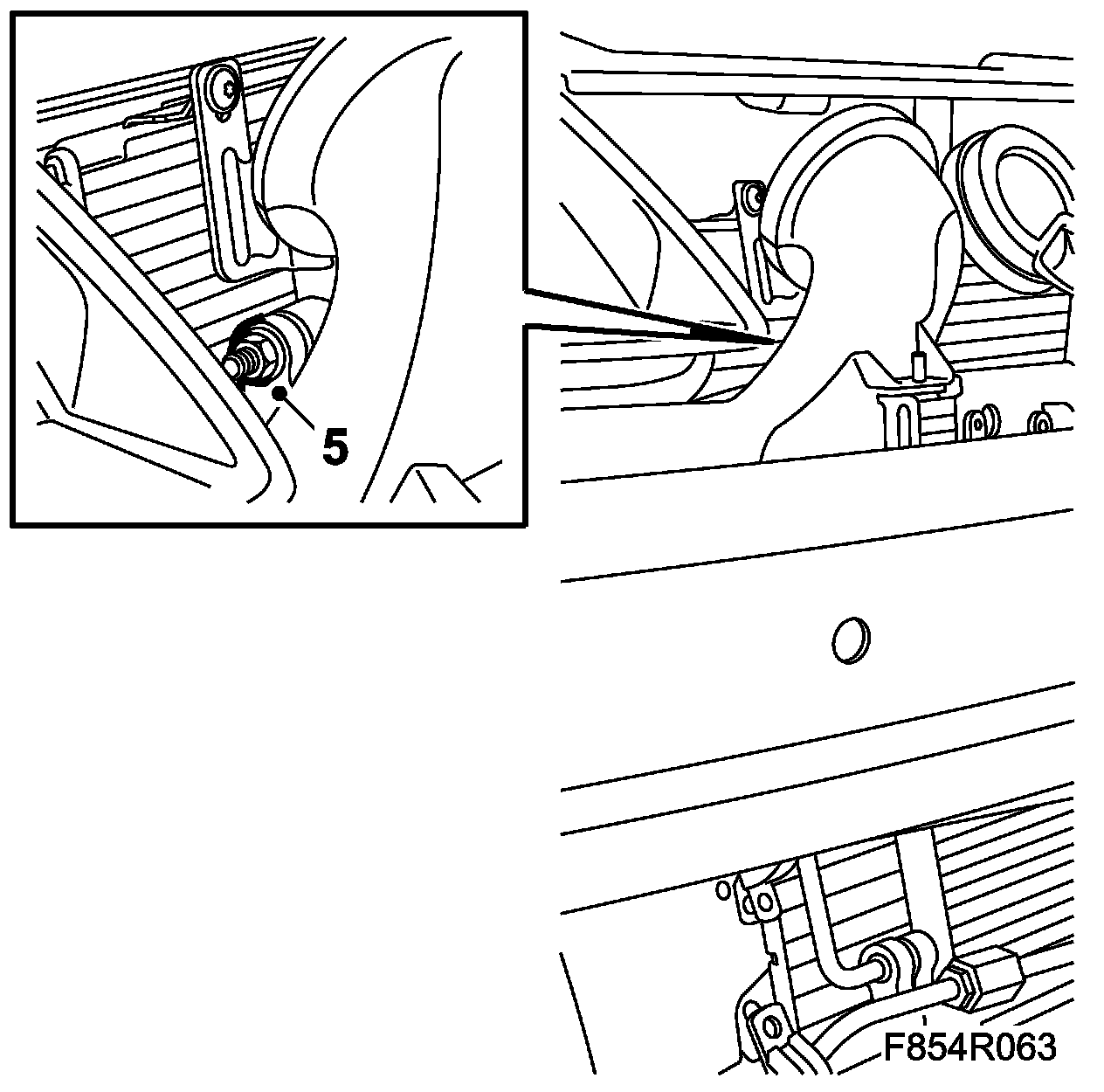 5

F854R063