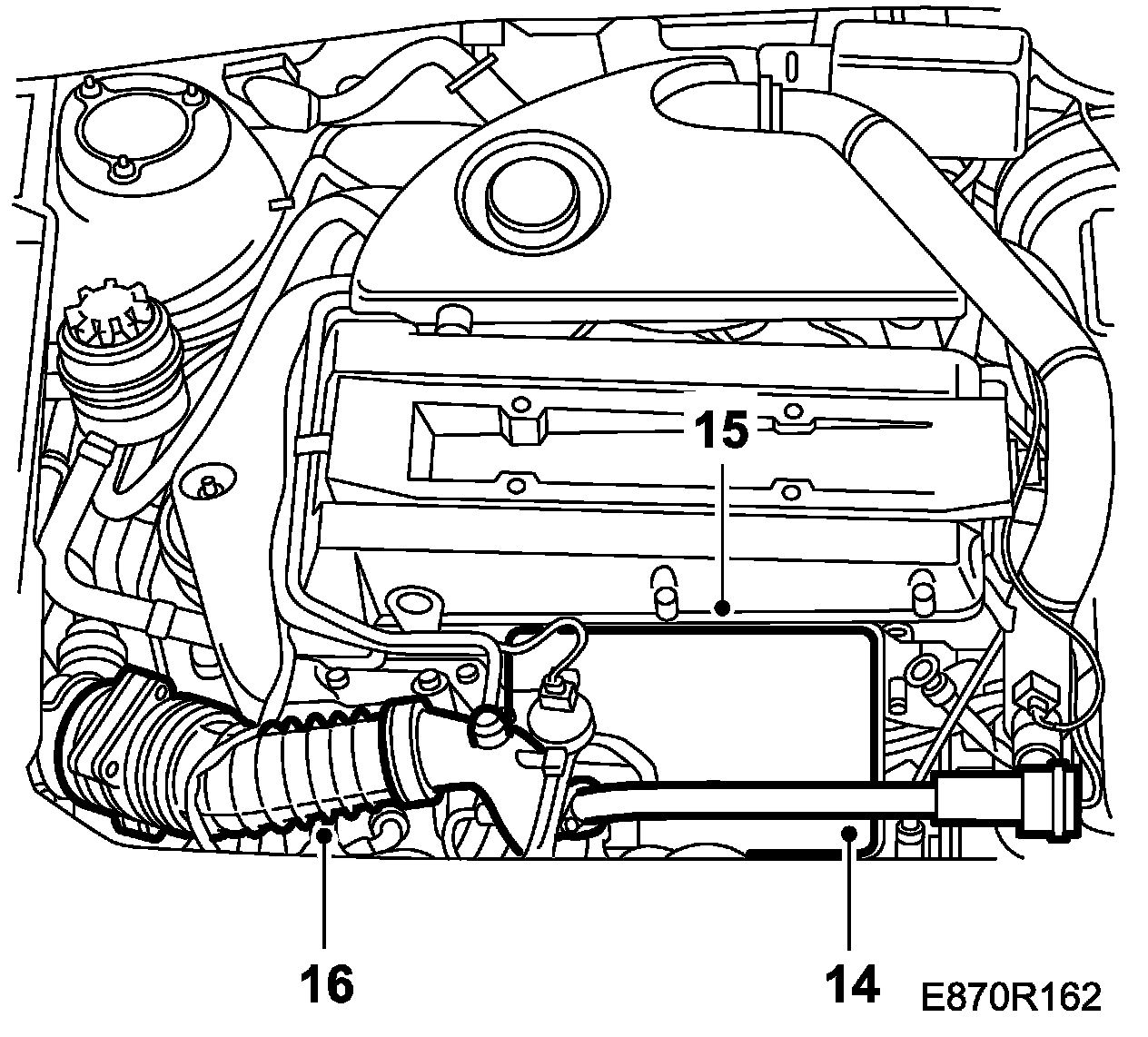 15

16

14

E870R162