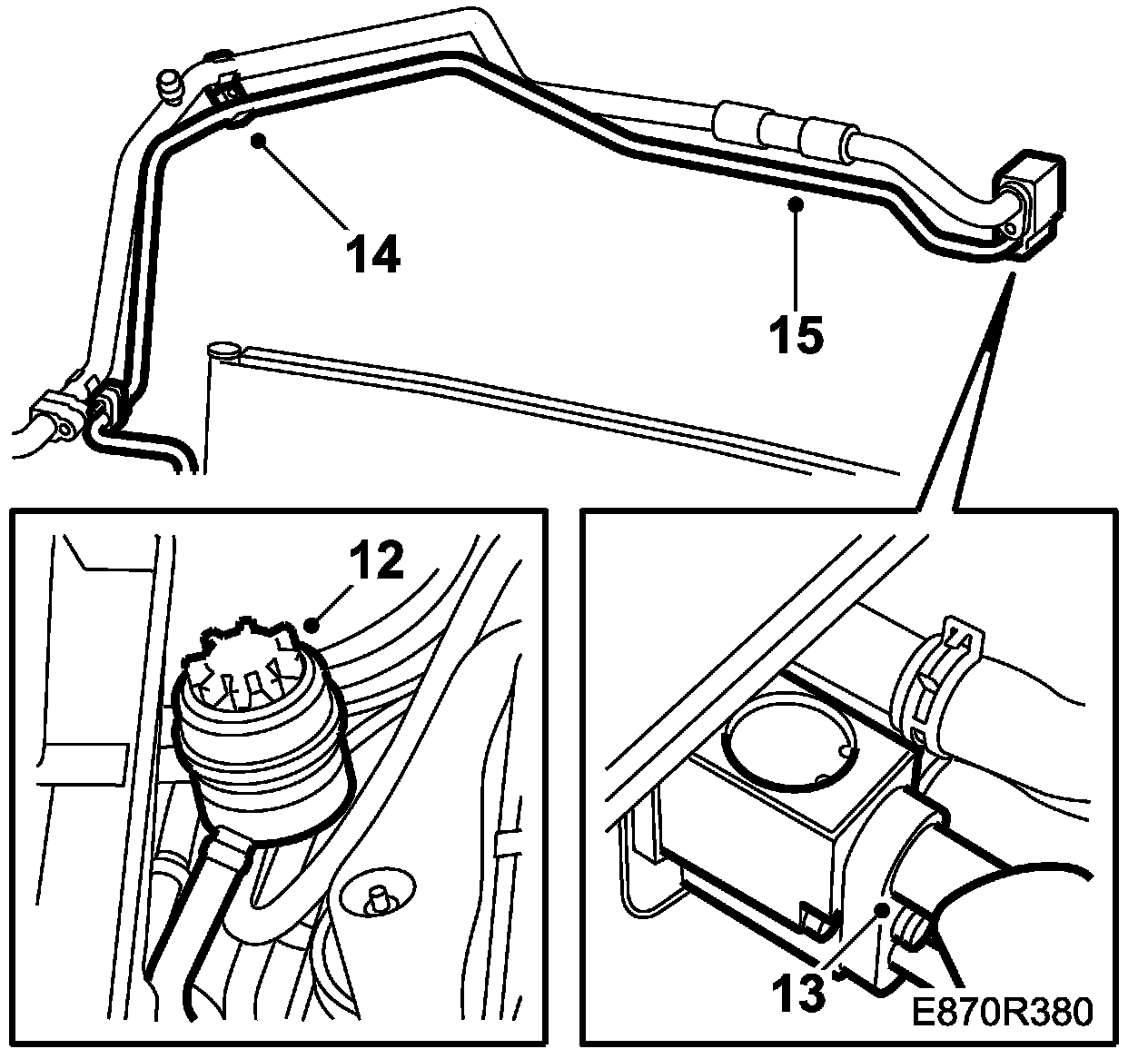 14

15

12

13

E870R380