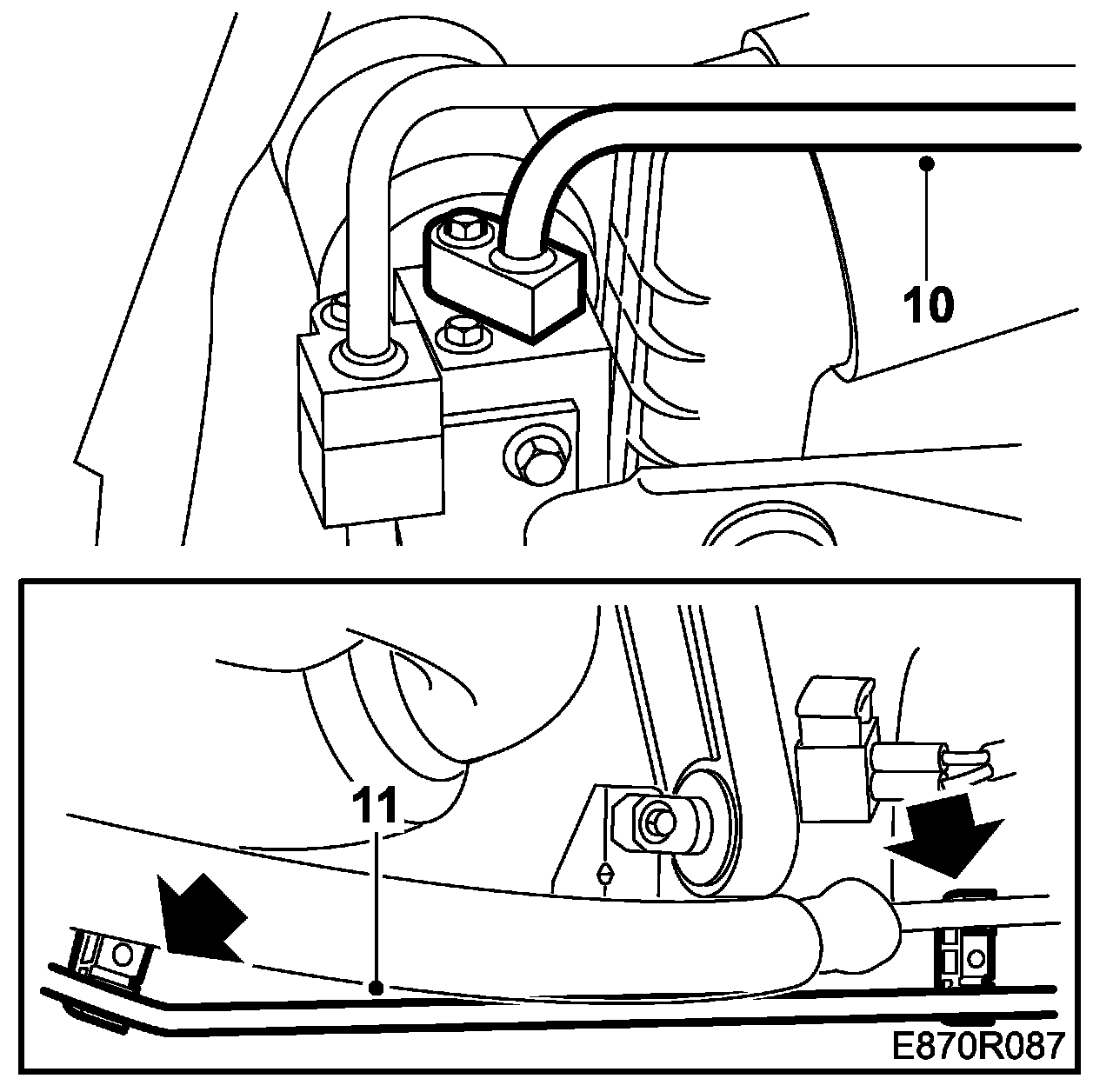 10

11

E870R087