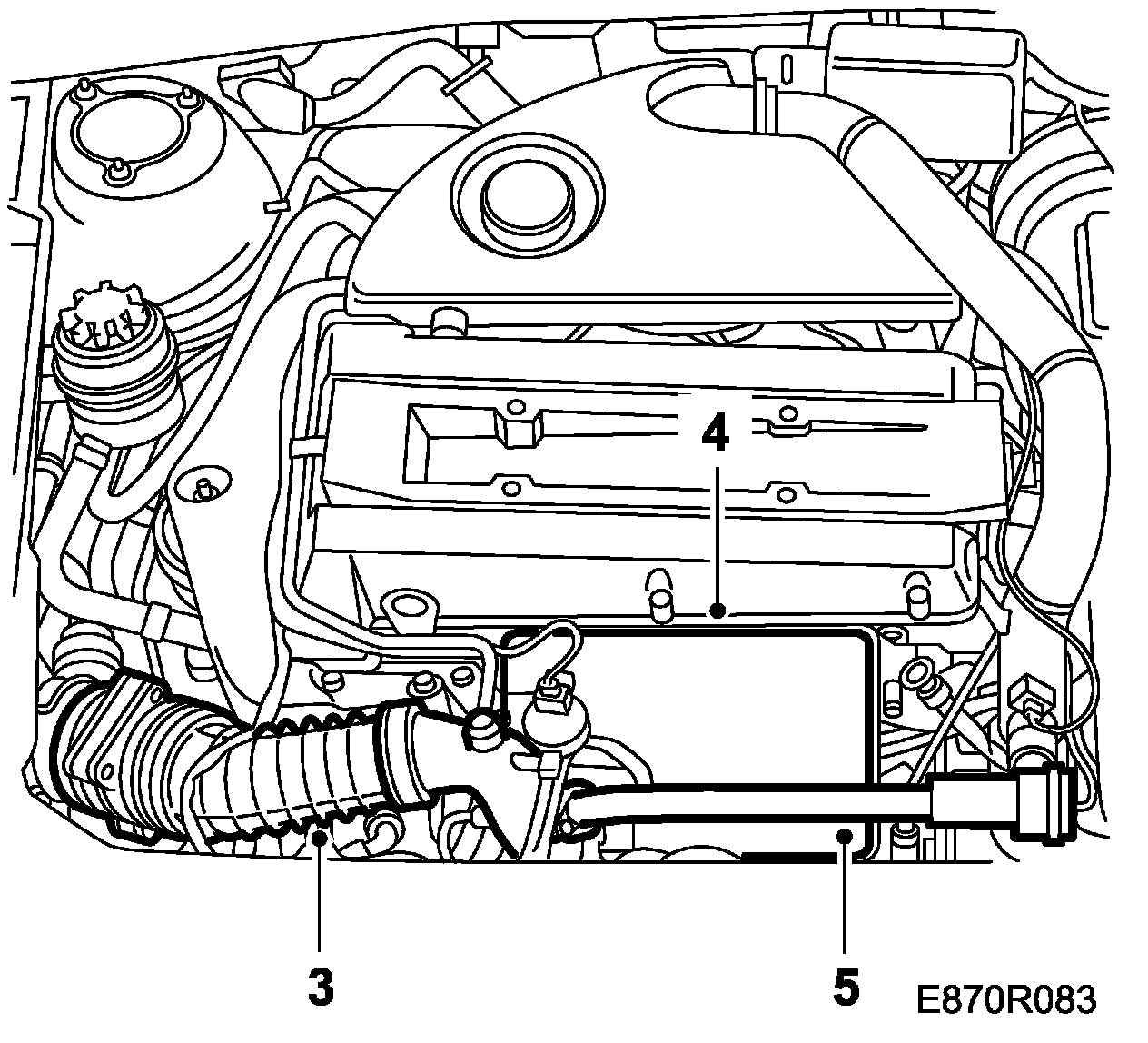 4
3
5
E870R083