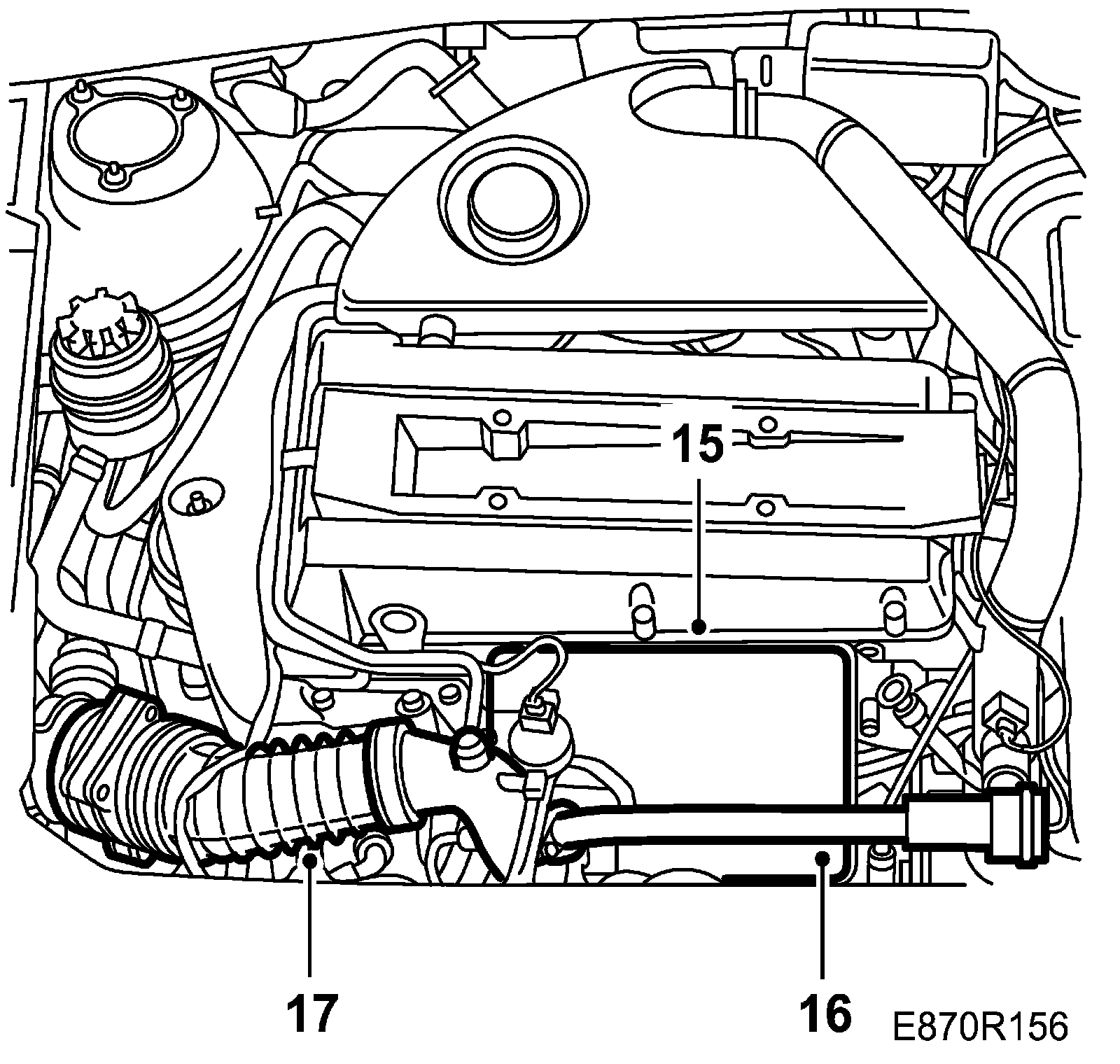 15
17
16
E870R156