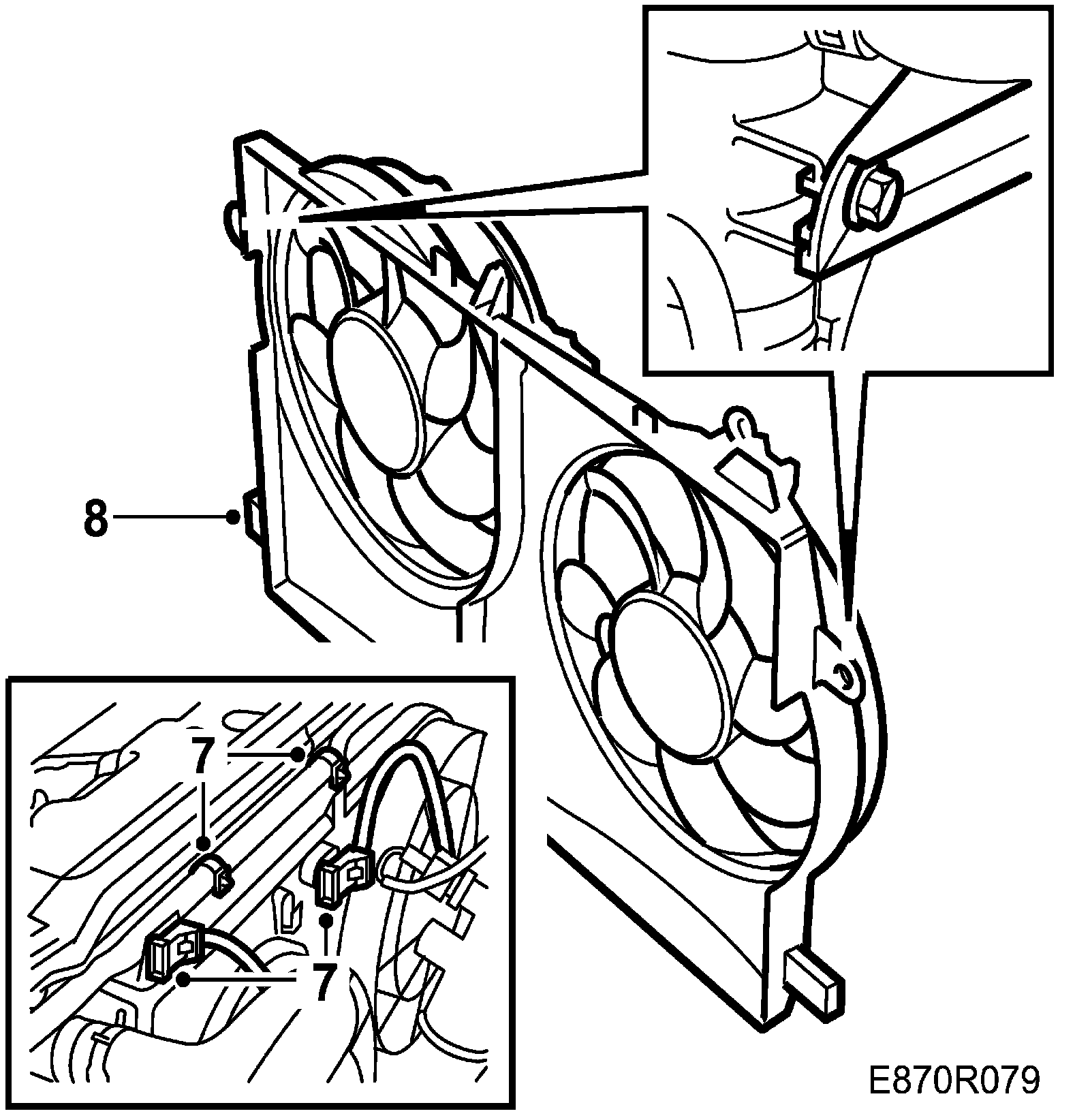 8

7

7

E870R079