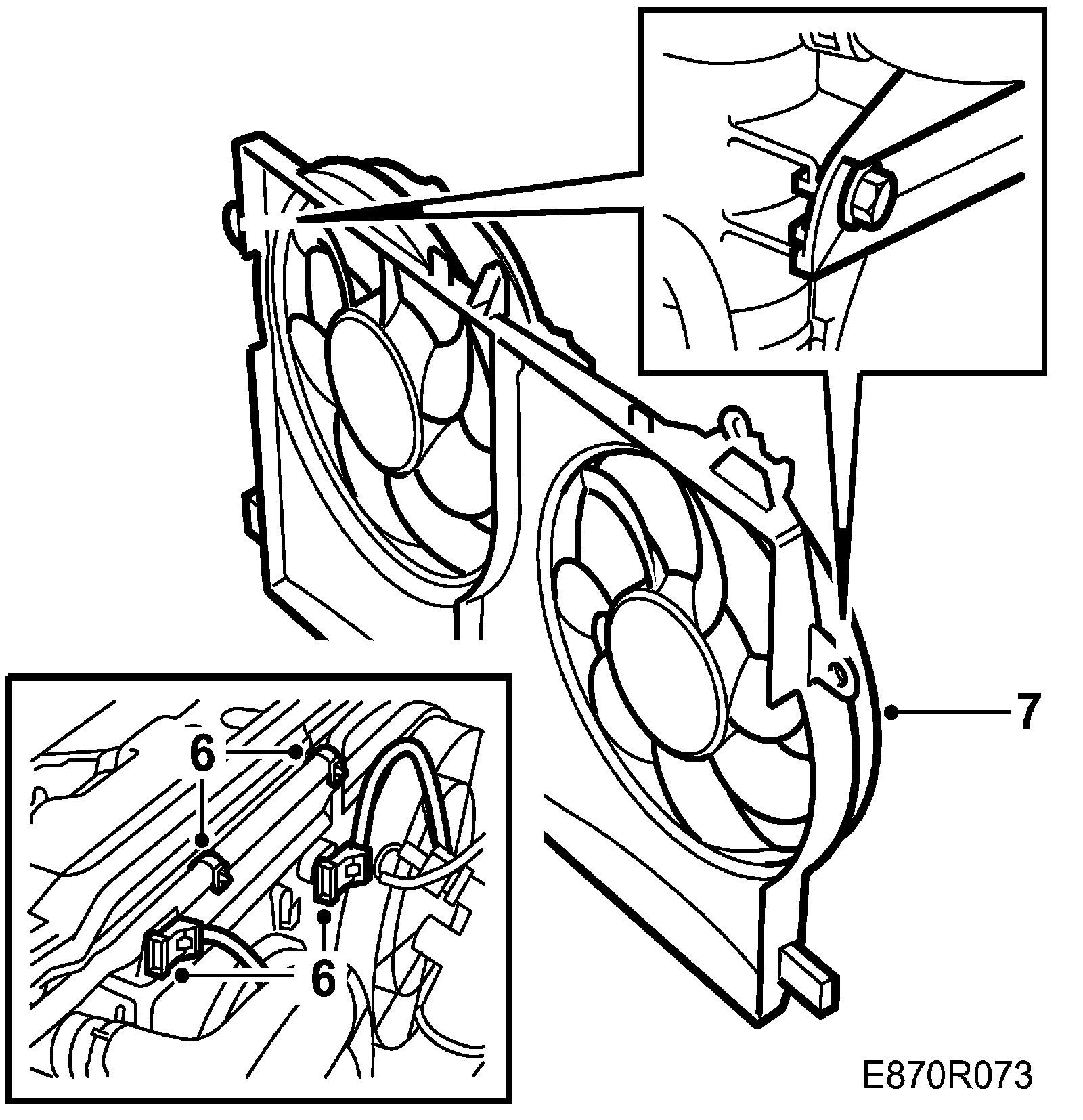 7

6

6

E870R073