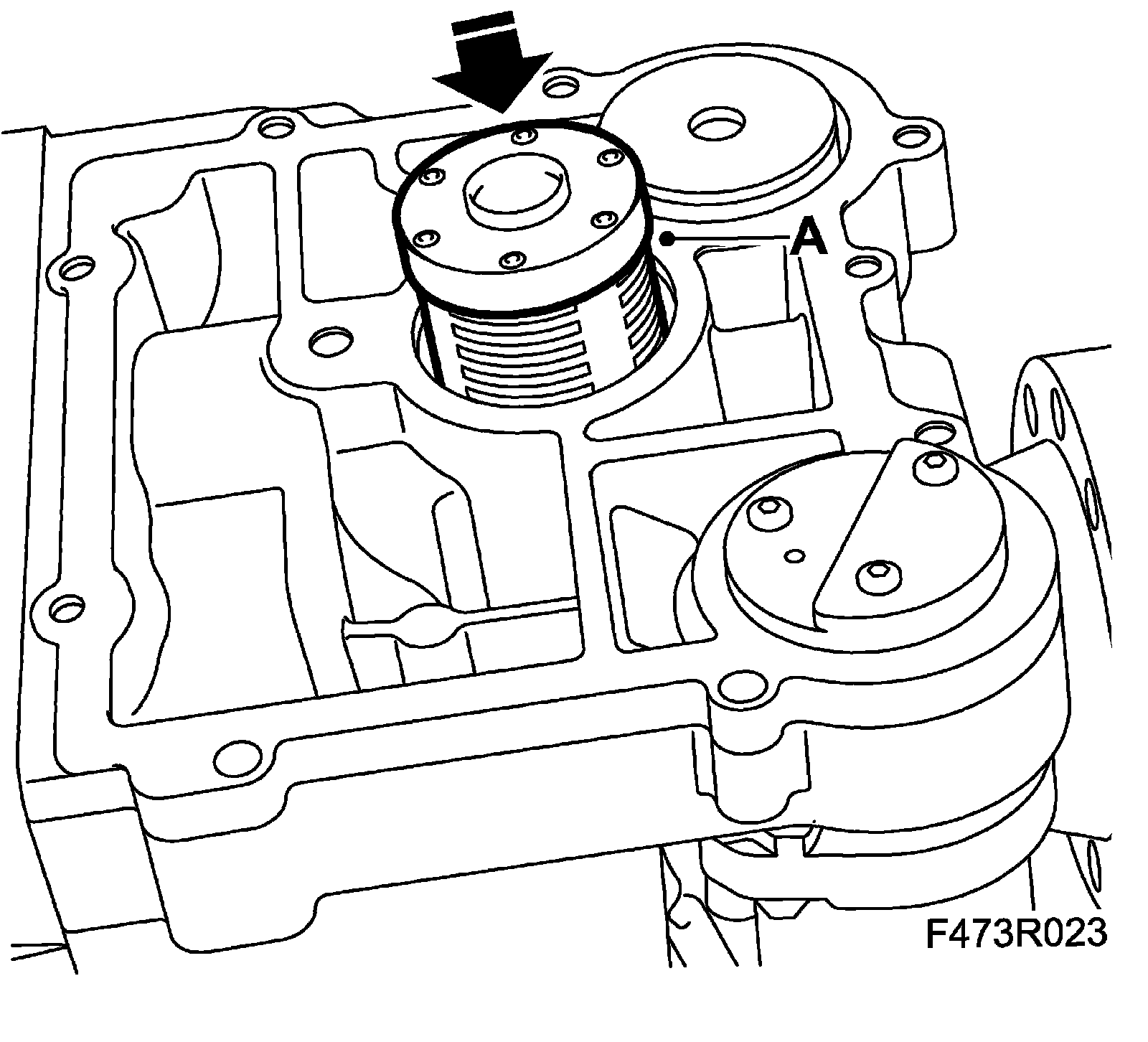 A

F473R023