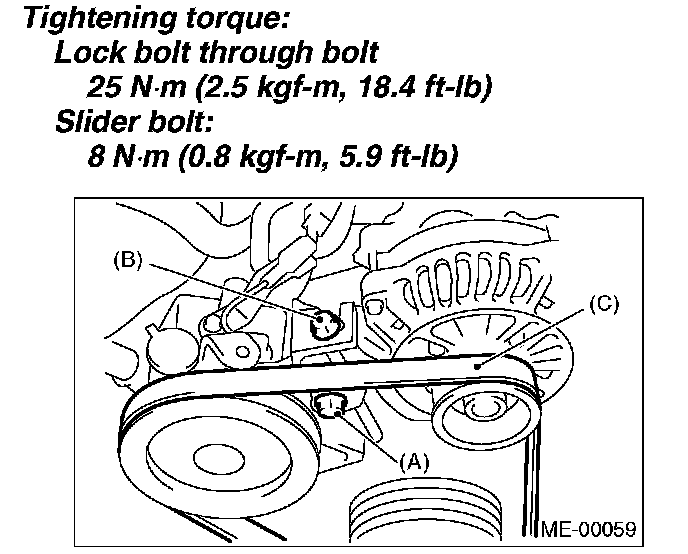 Tightening torque:
Lock bolt through bolt
25 N·m (2.5 kgf-m, 18.4 ft-lb)
Slider bolt:
8 N·m (0.8 kgf-m, 5.9 ft-lb)

(B)
(C)
(A)
ME-00059