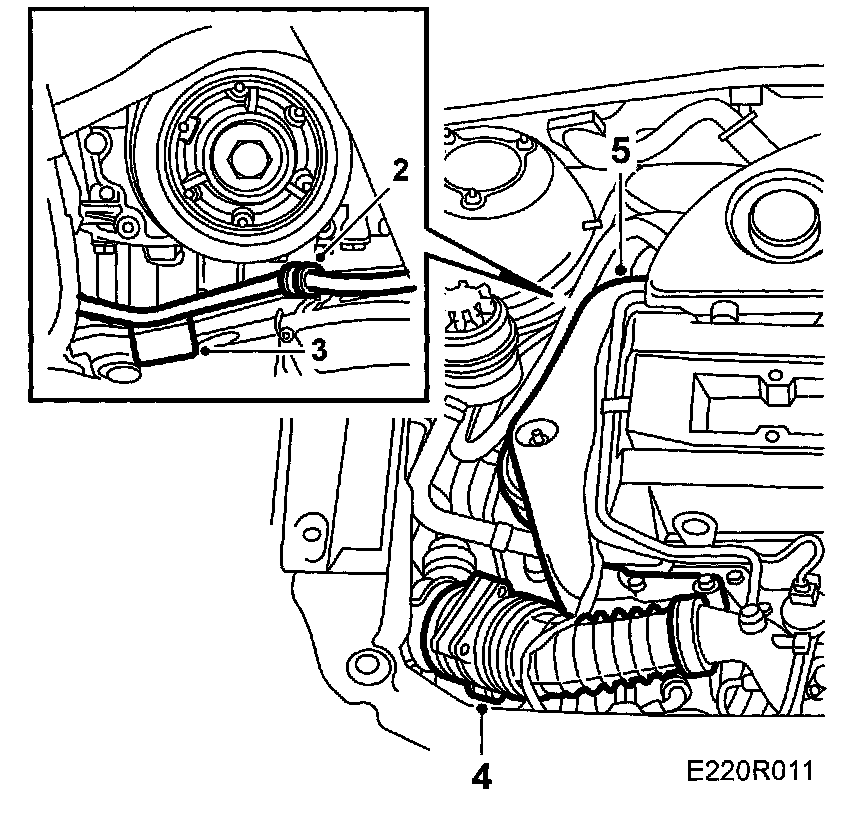 2
3
5
4
E220R011