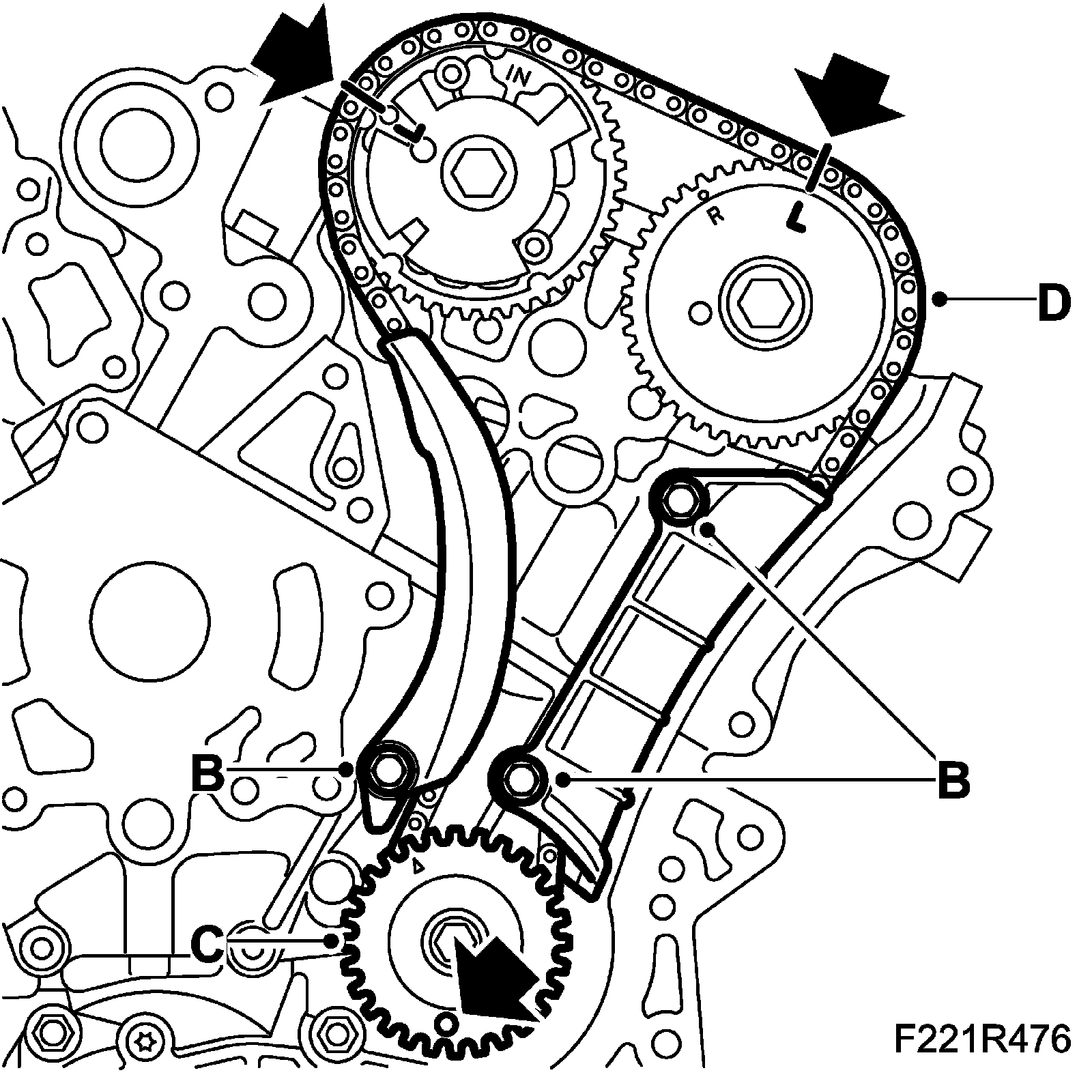 IN
L
R
L
D
B
B
C
F221R476