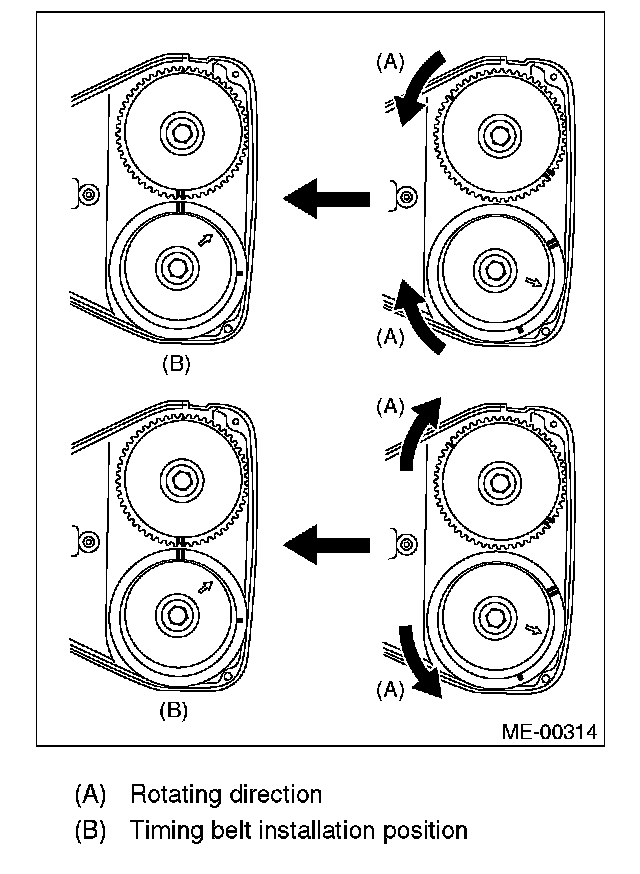 (A)

(A)

(B)

(A)

(A)

(B)

ME-00314

(A) Rotating direction

(B) Timing belt installation position