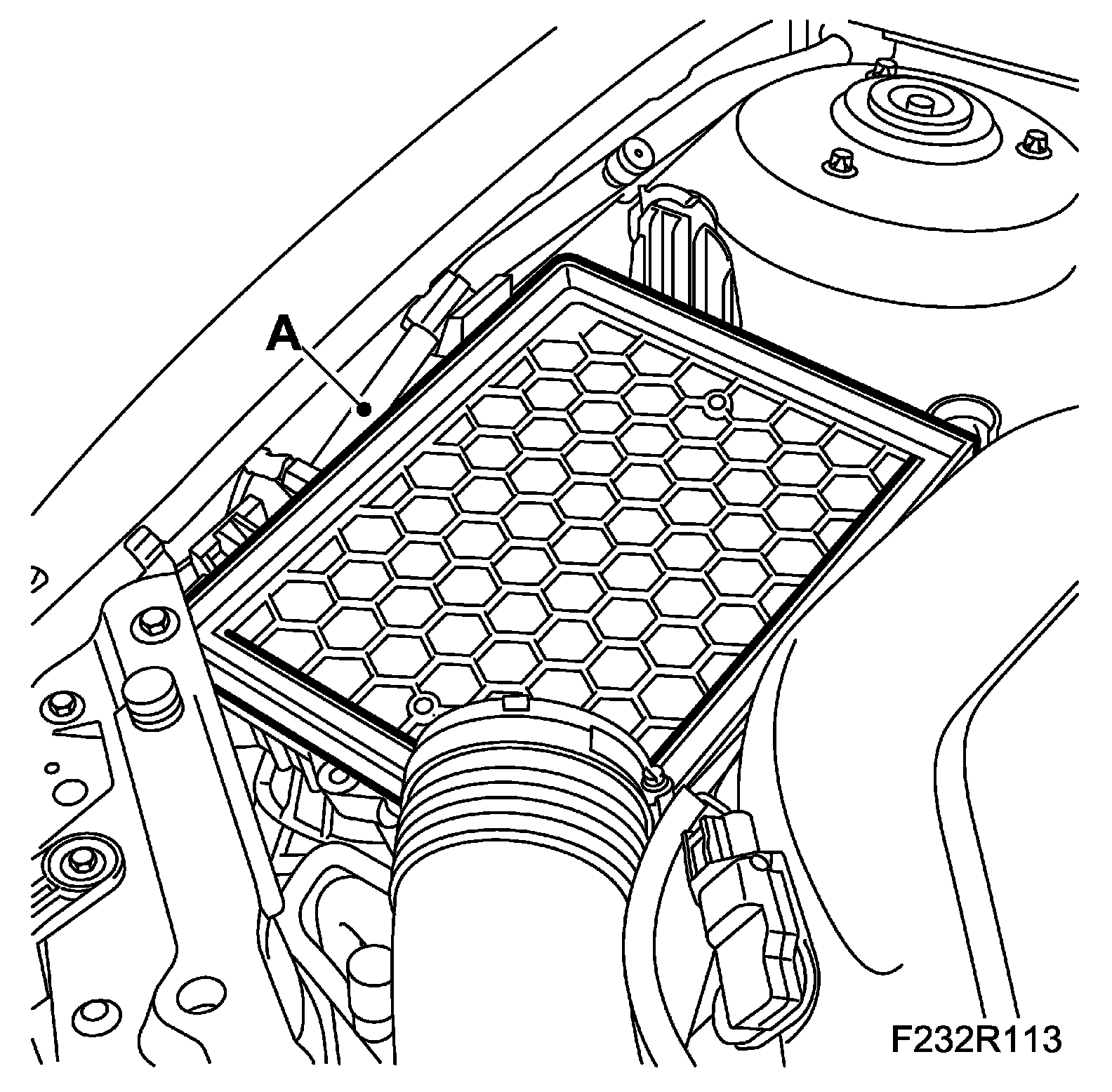 A

F232R113