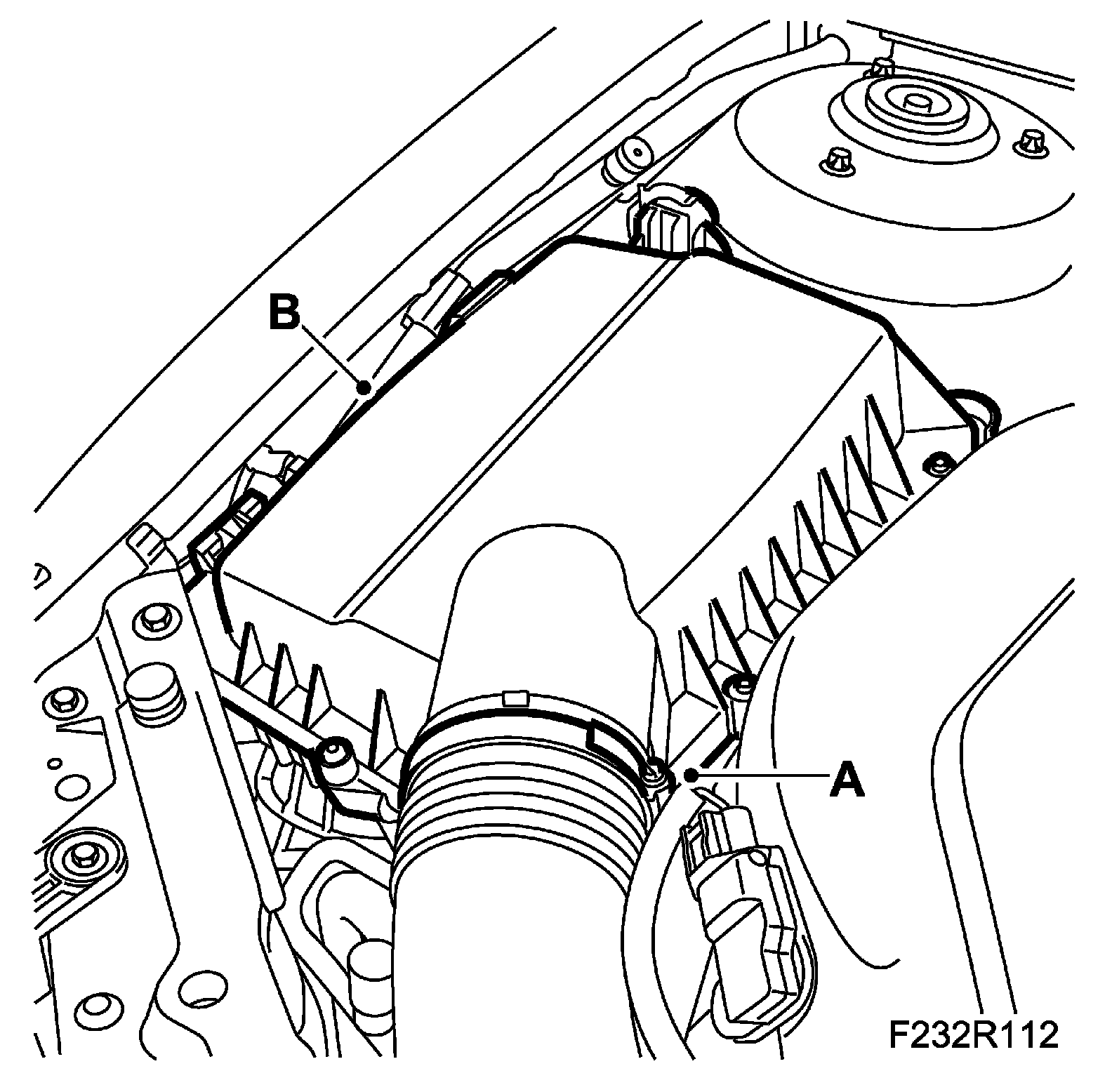 B

A

F232R112