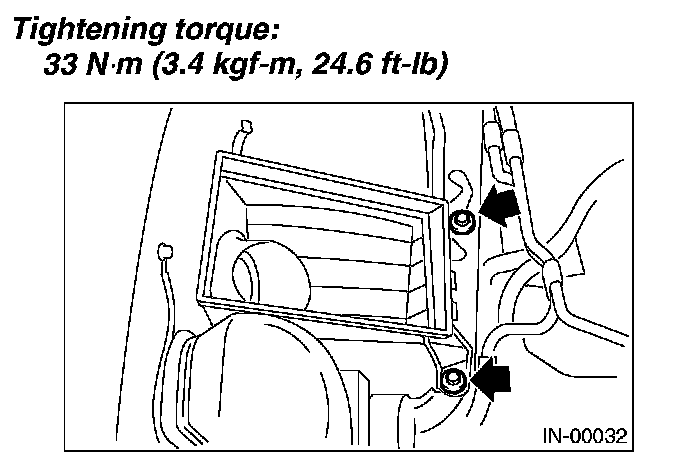 Tightening torque:
33 N·m (3.4 kgf-m, 24.6 ft-lb)

IN-00032