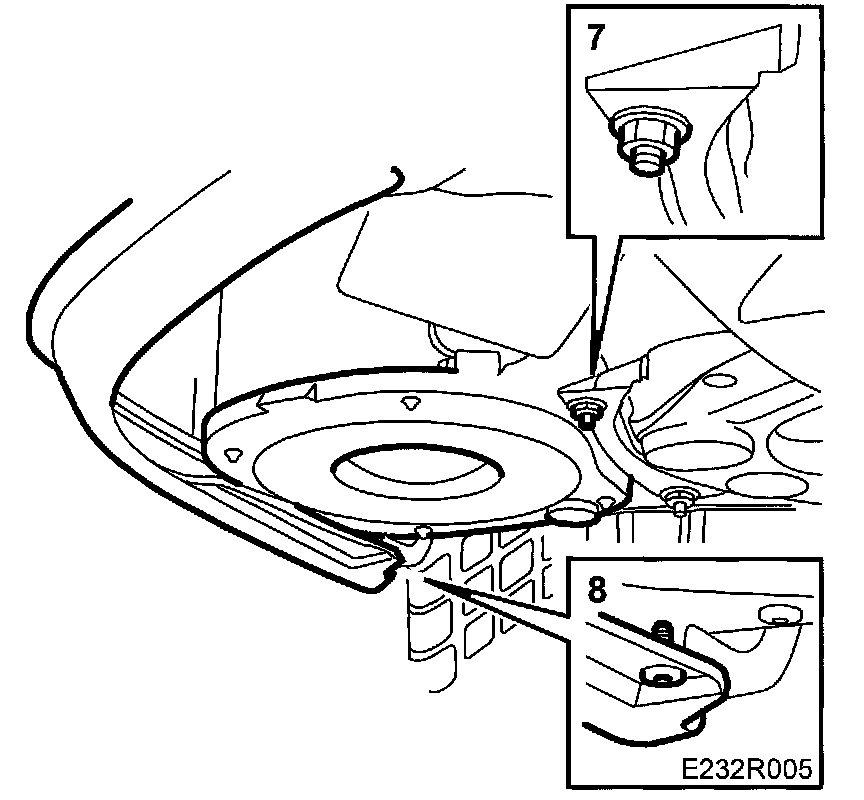 7

8

E232R005