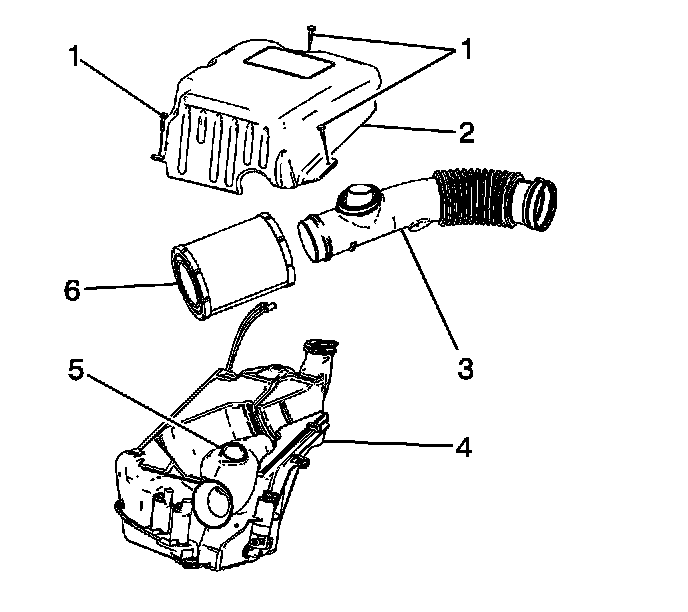 1
1
2
6
3
5
4