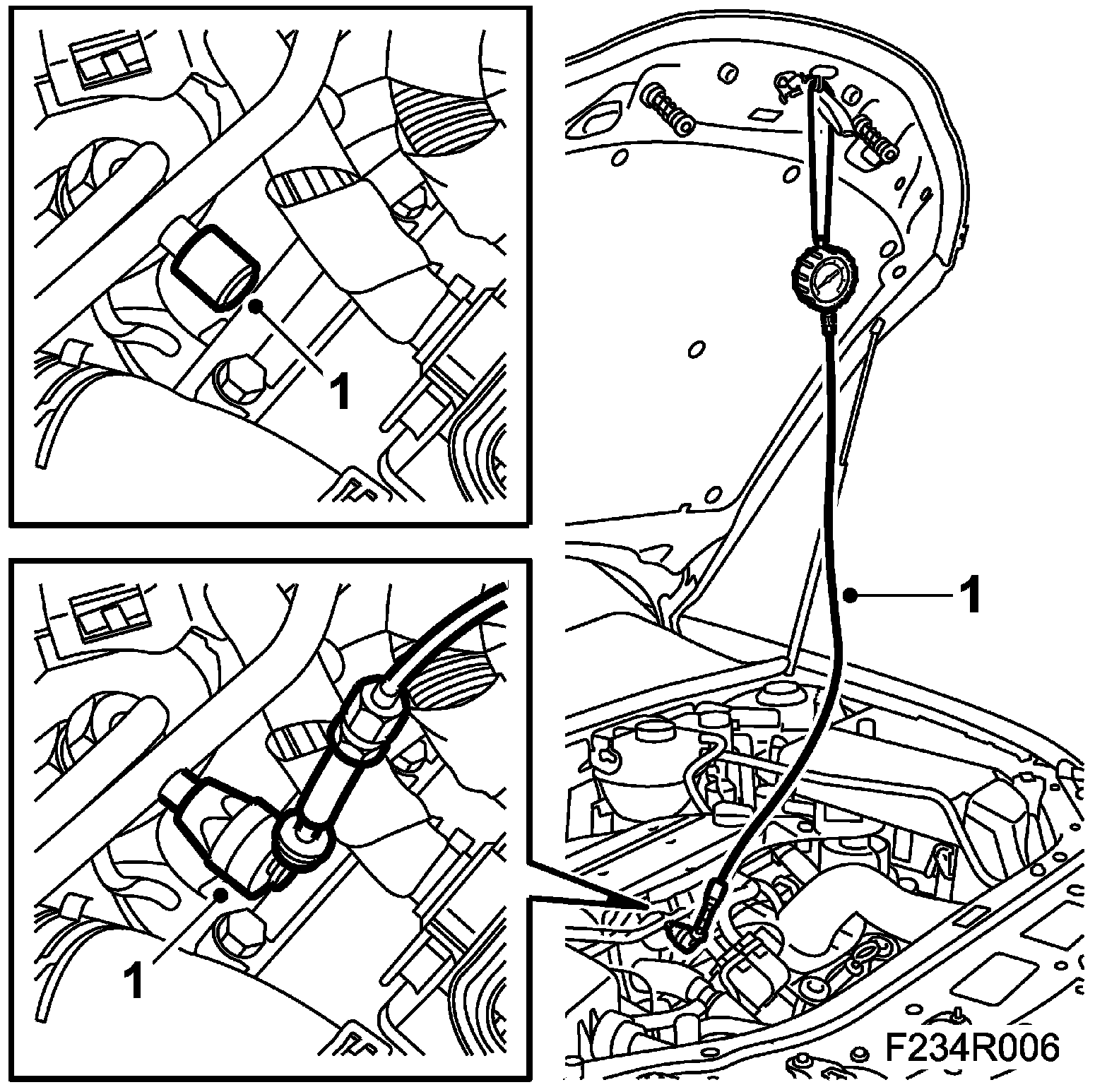 1

1

1

F234R006