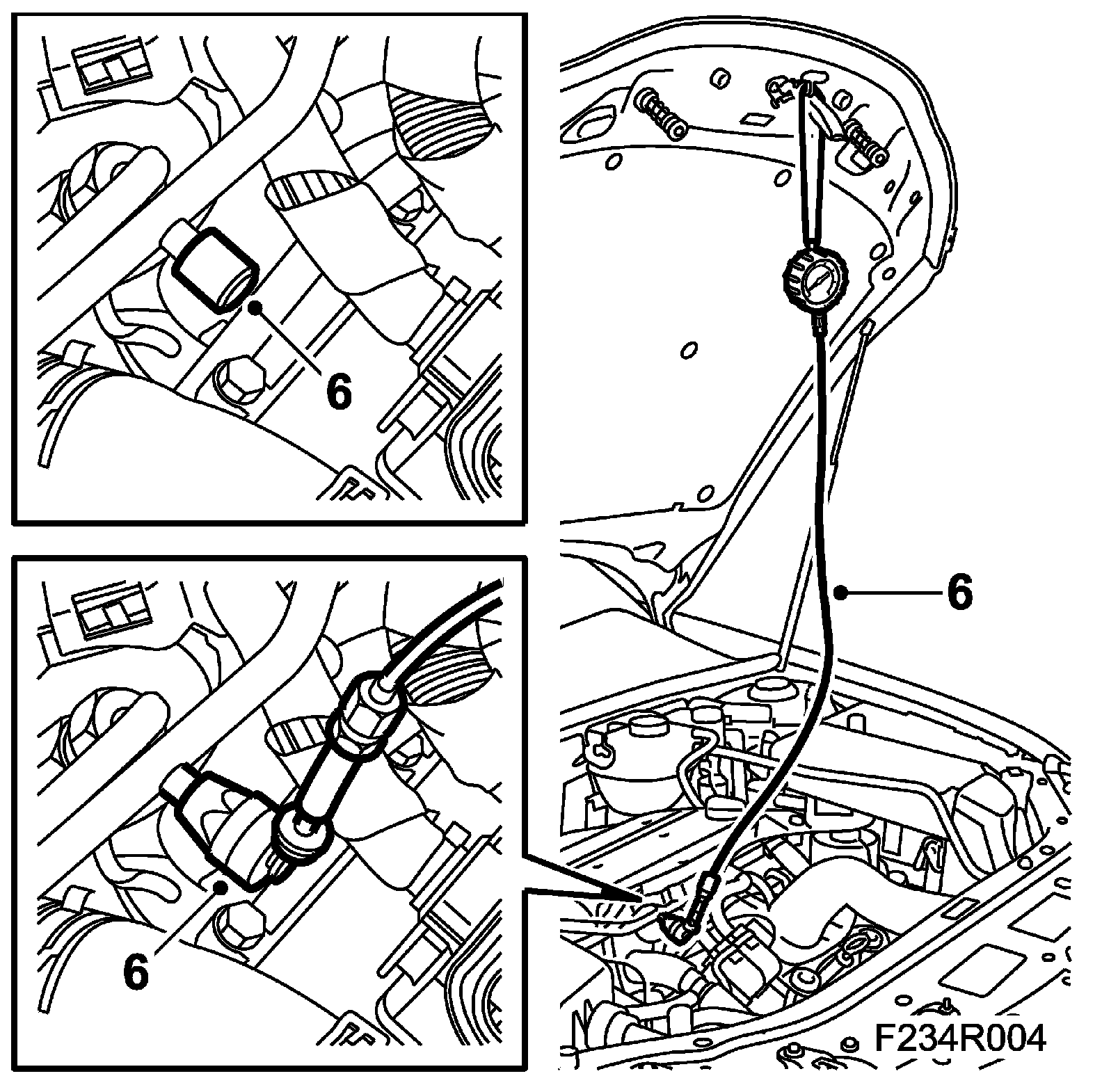 6

6

6

F234R004