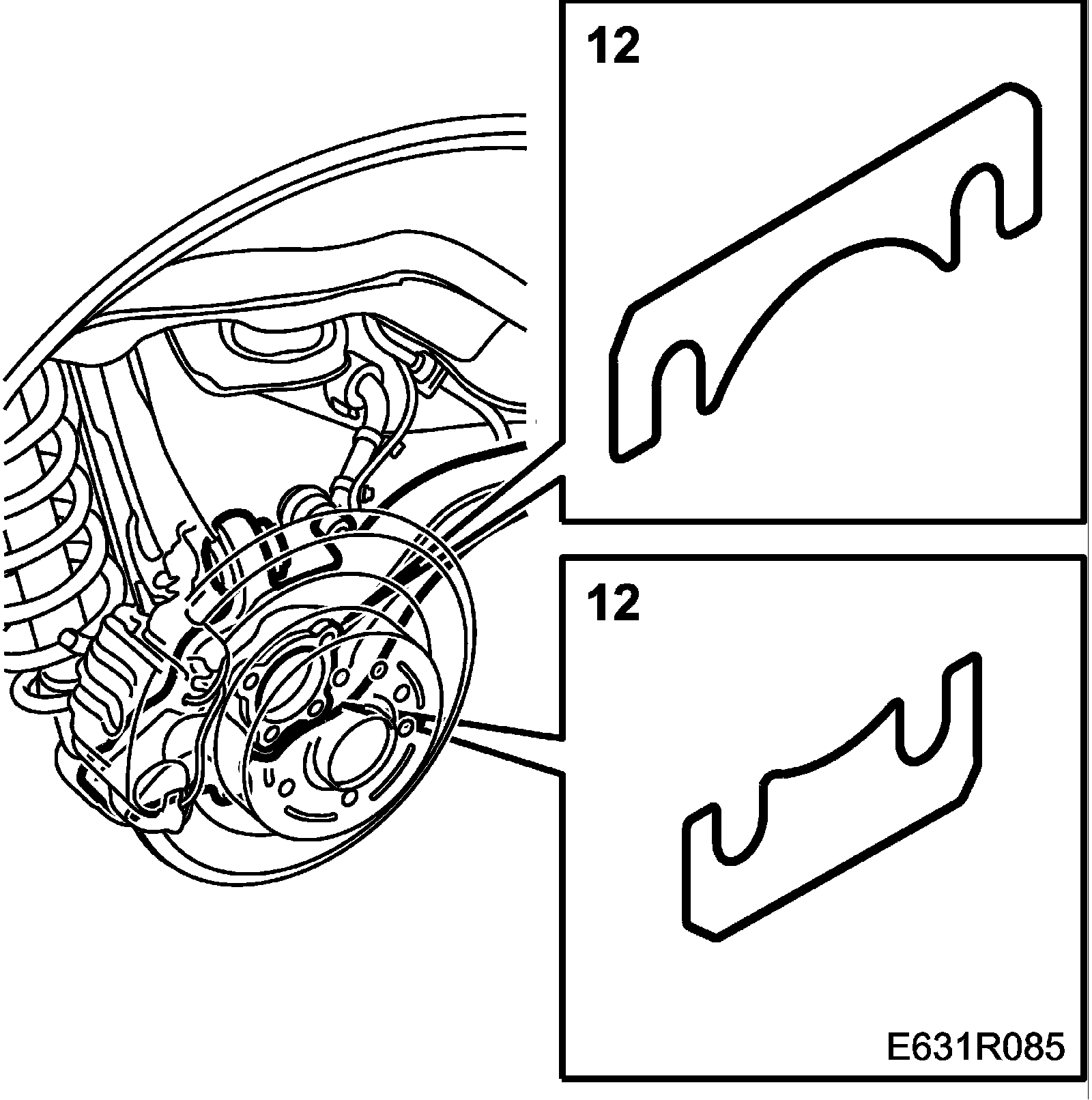 12

12

E631R085