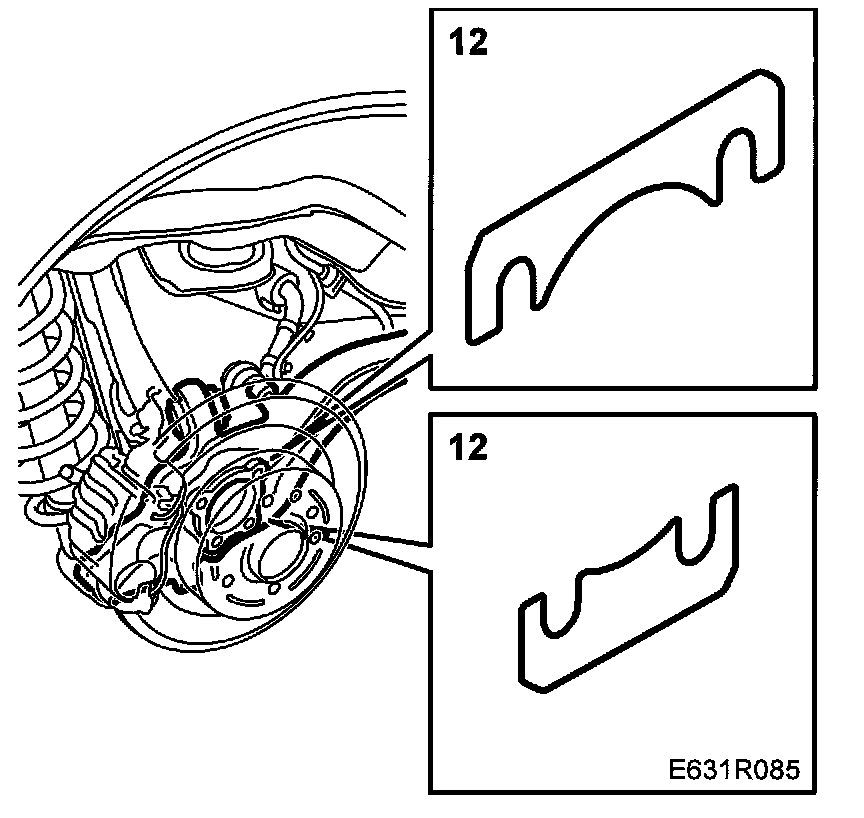 12

12

E631R085