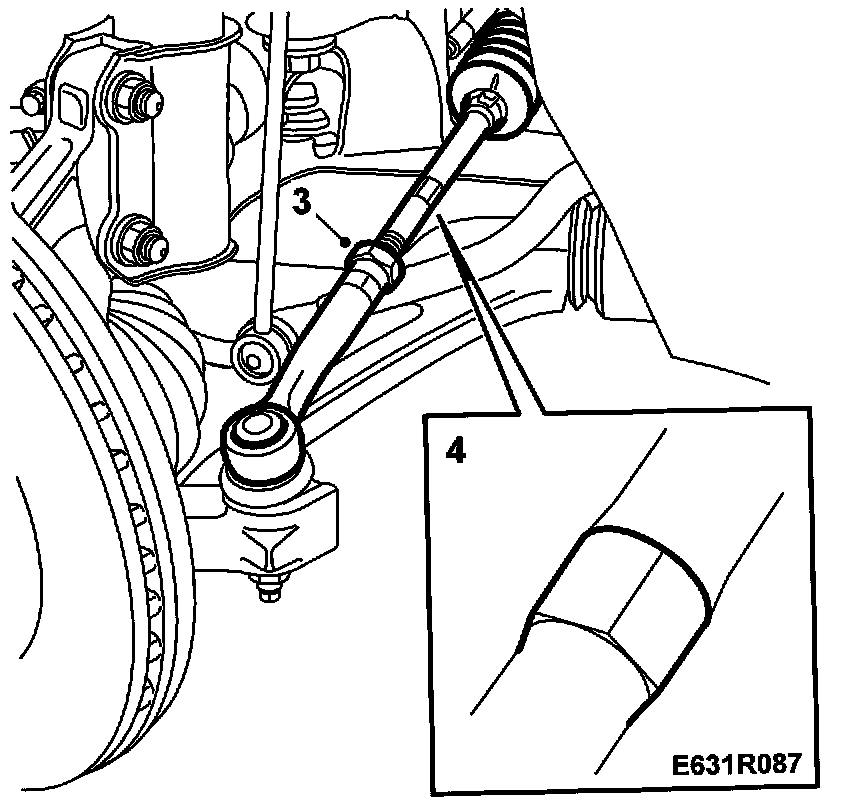 3
4
E631R087