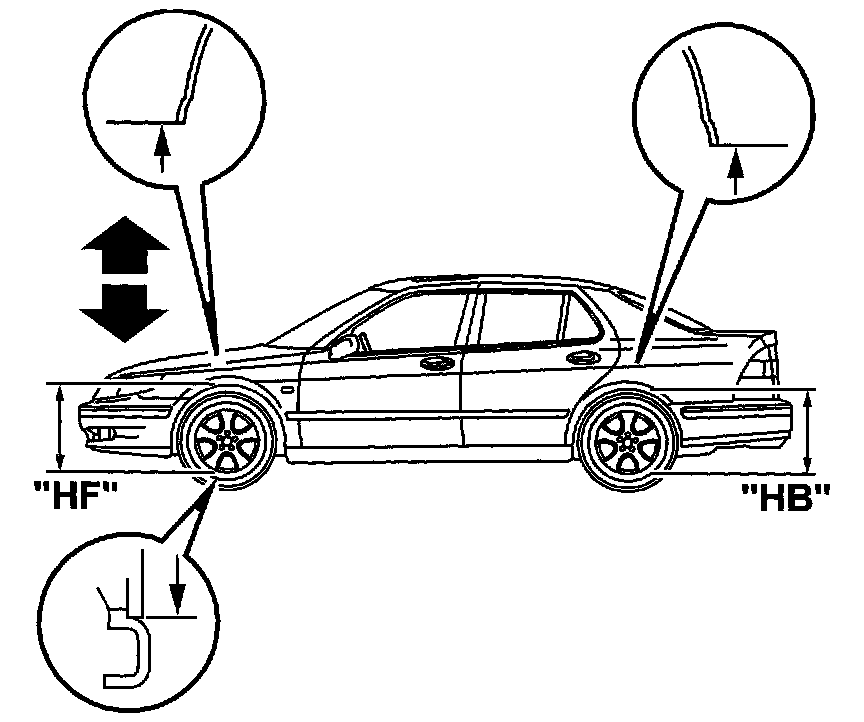 "HF"

"HB"