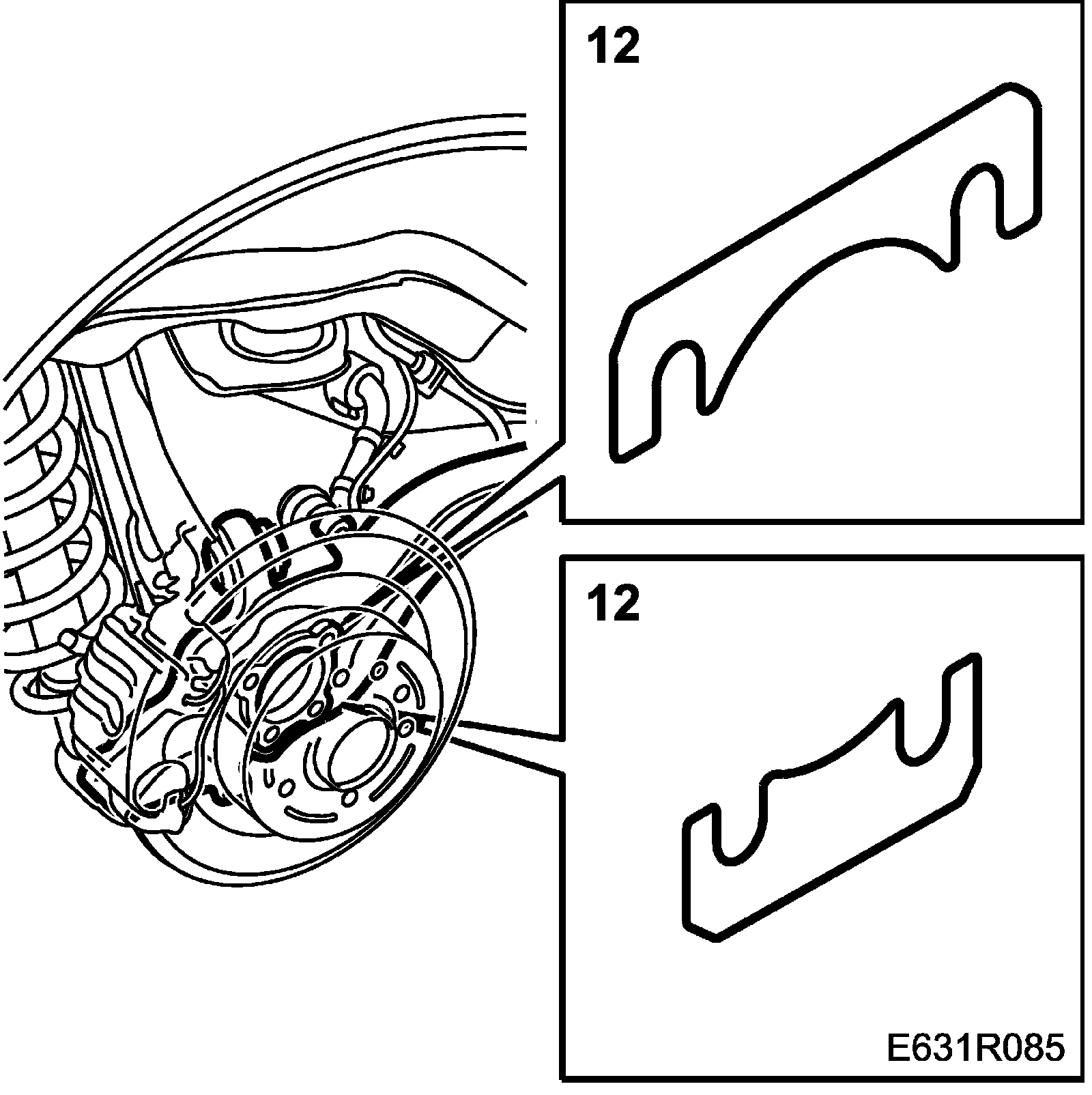 12

12

E631R085