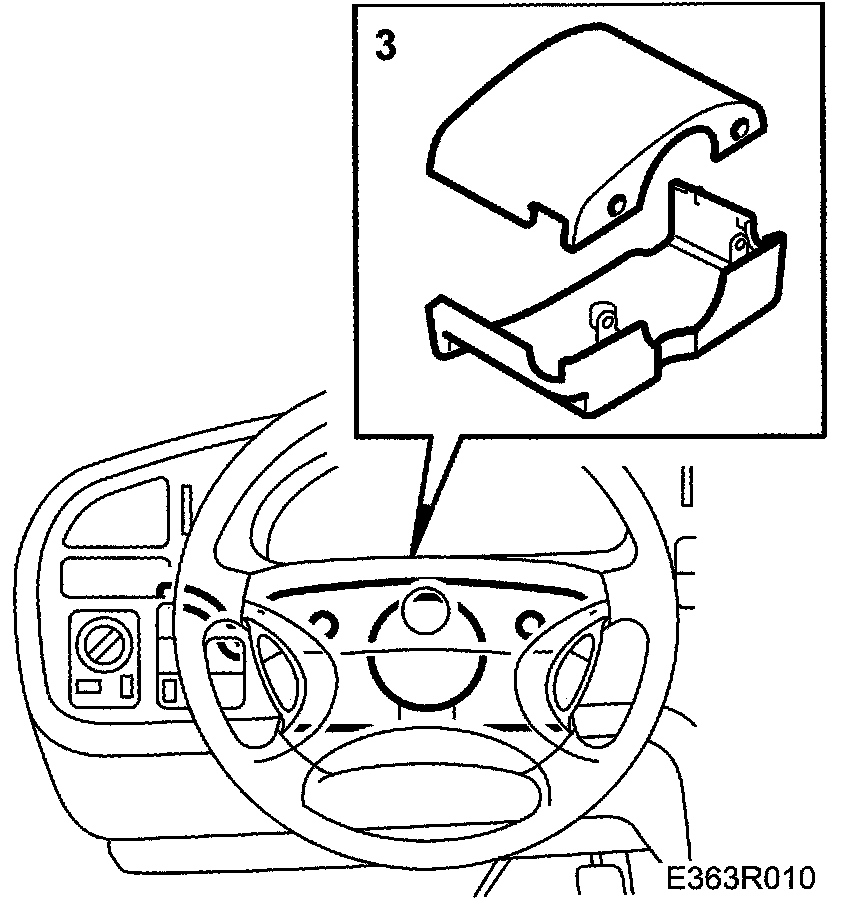 3

E363R010