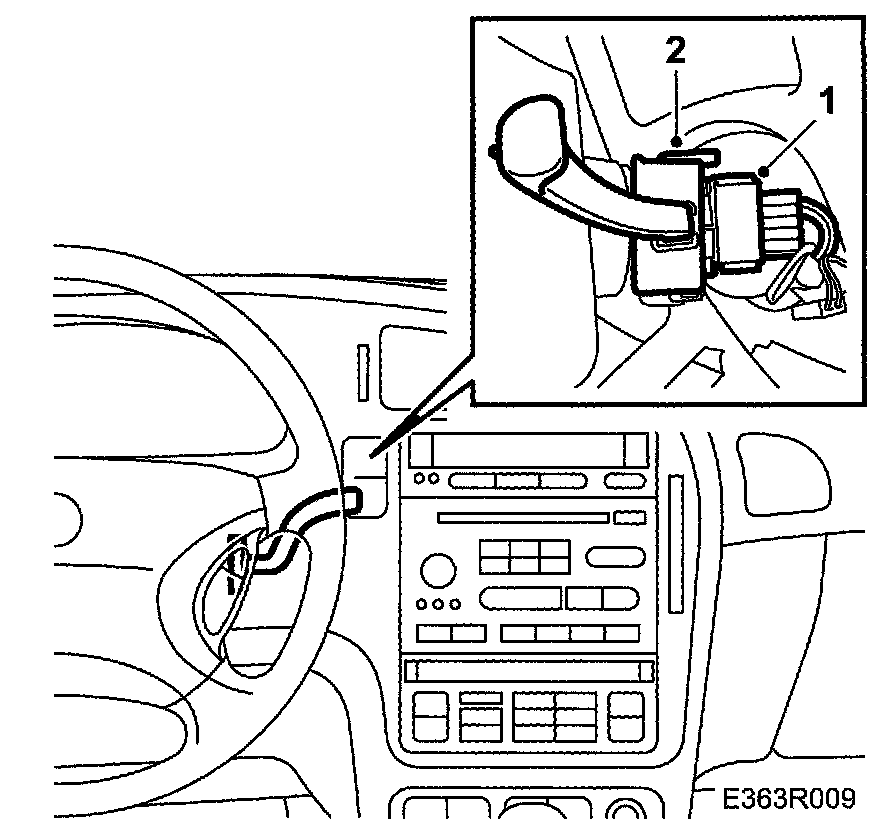 2
1
E363R009