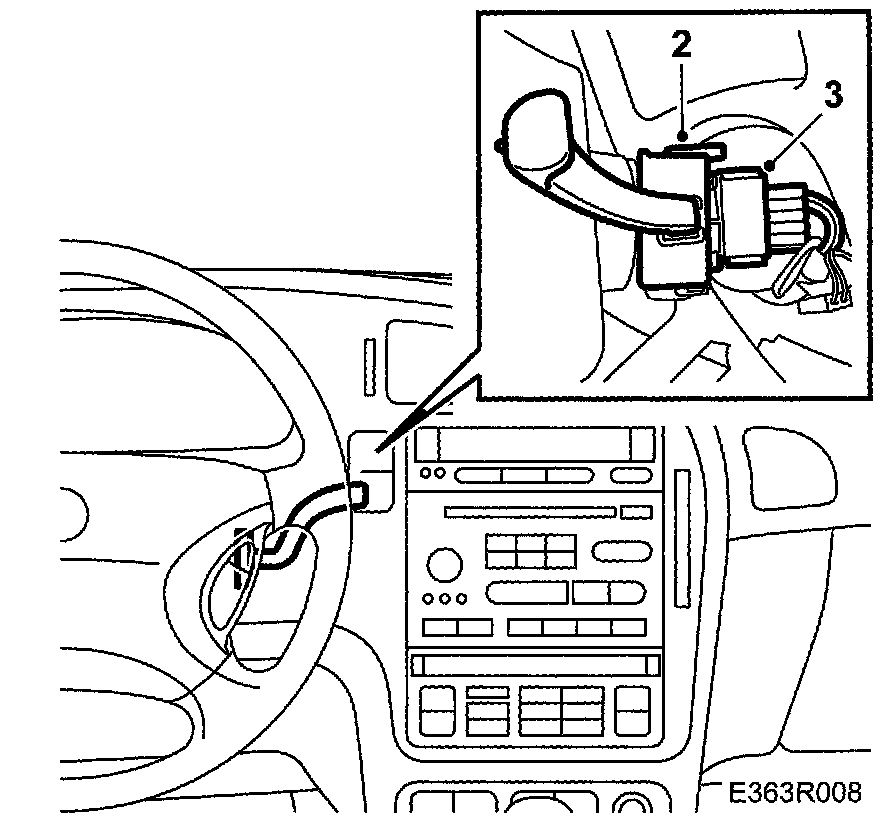 2
3
E363R008