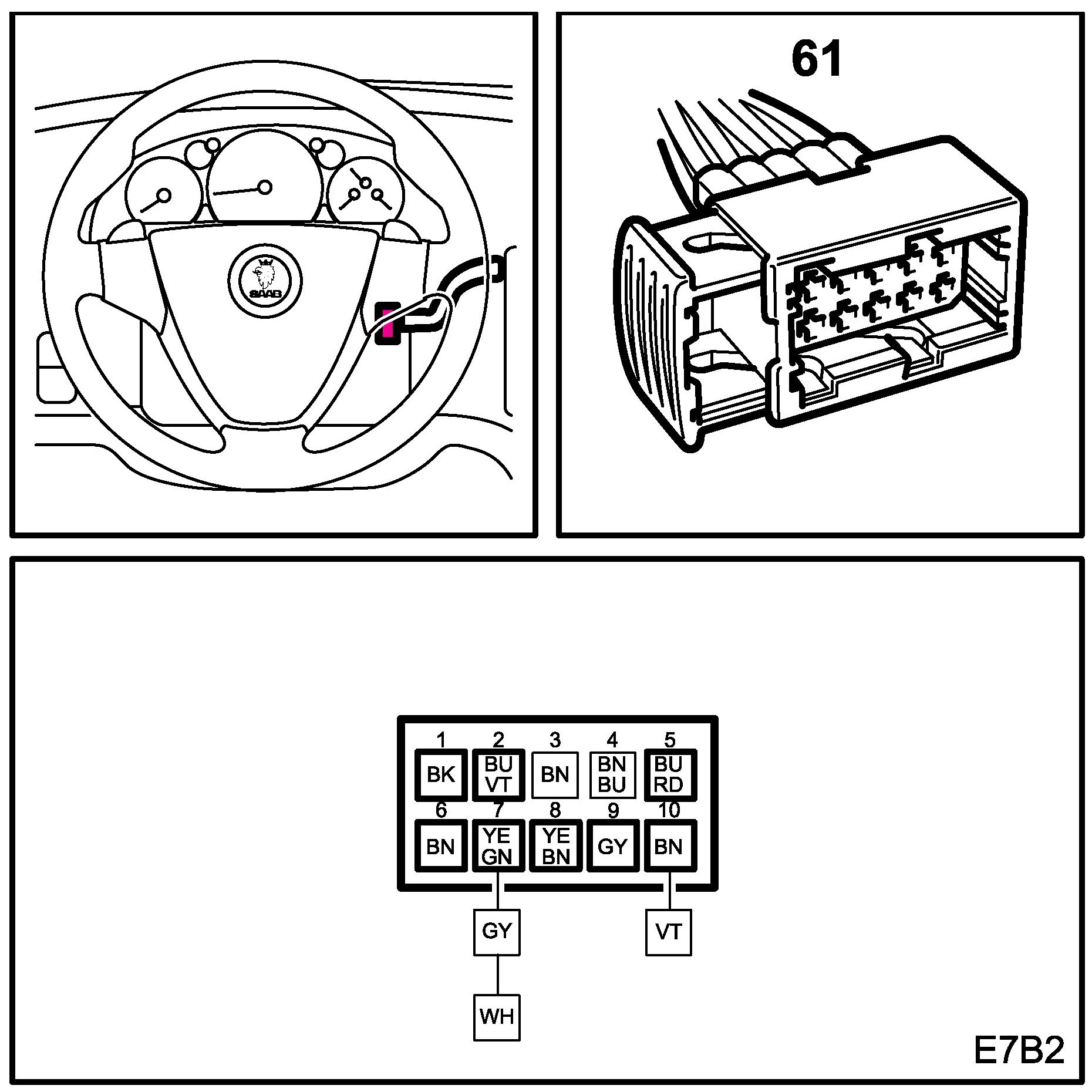 SAAB

61

1 2 3 4 5

BK
BU VT
BN
BN BU
BU RD

6 7 8 9 10

BN
YE GN
YE BN
GY
BN

GY
VT
WH

E7B2