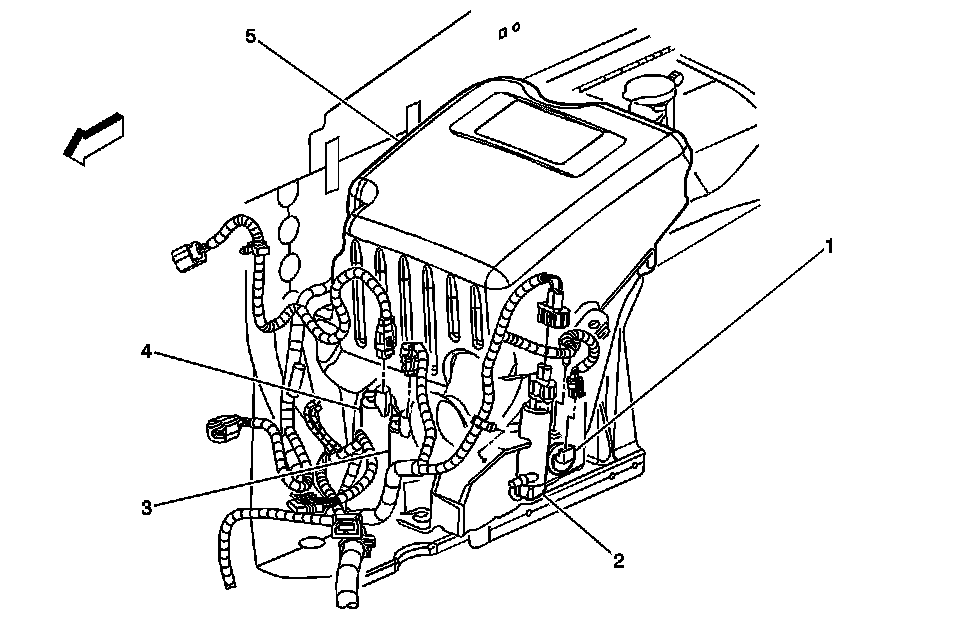 5
1
4
3
2